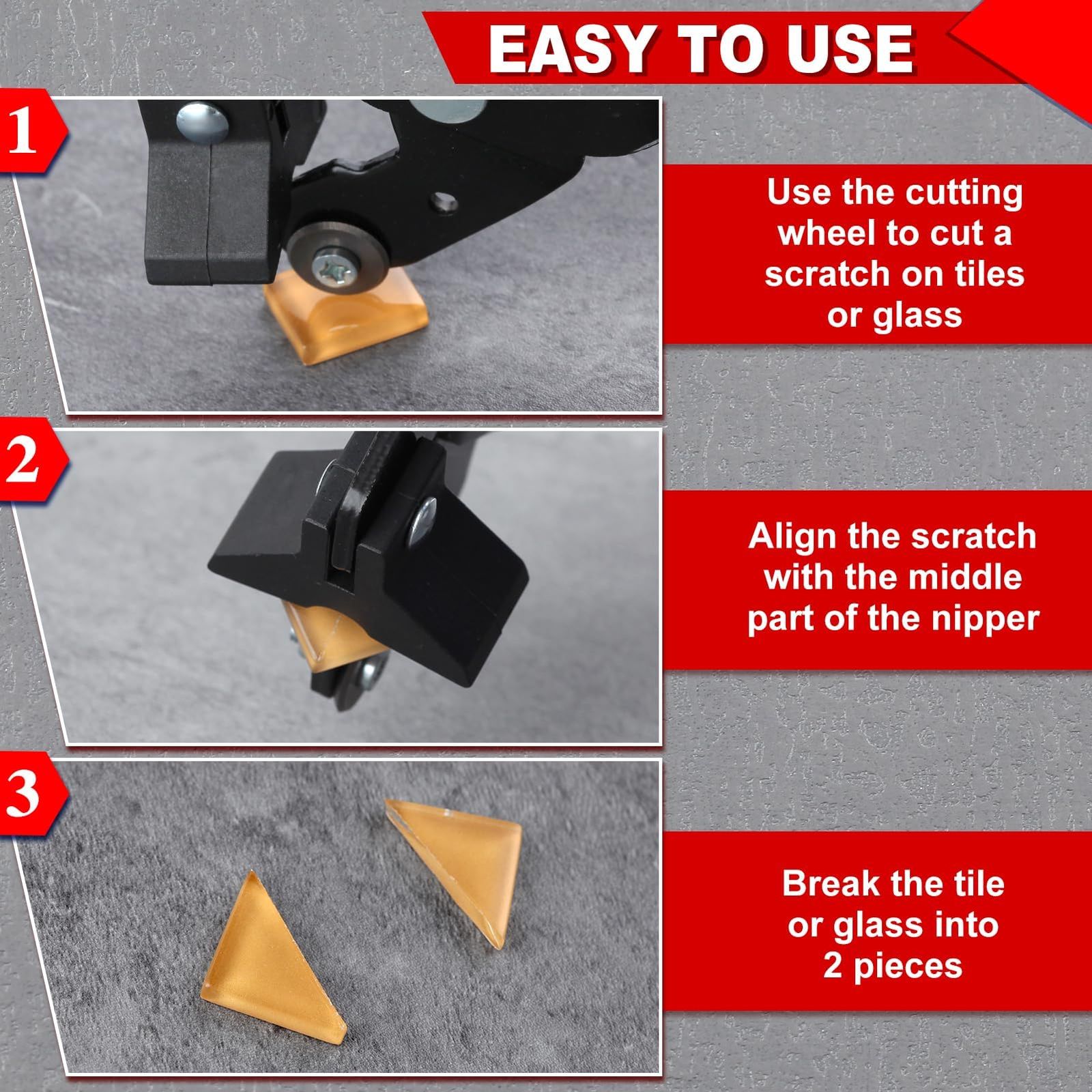 EASY TO USE

1

Use the cutting wheel to cut a scratch on tiles or glass

2

Align the scratch with the middle part of the nipper

3

Break the tile or glass into 2 pieces