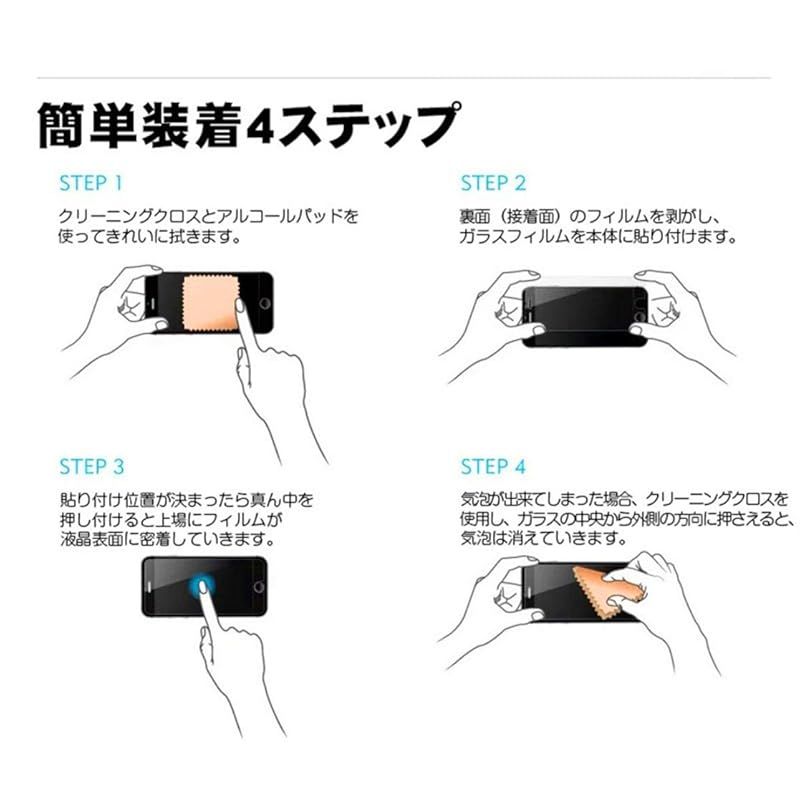 簡単装着4ステップ

STEP 1

クリーニングクロスとアルコールパッドを使ってきれいに拭きます。

STEP 2

裏面（接着面）のフィルムを剥がし、ガラスフィルムを本体に貼り付けます。

STEP 3

貼り付け位置が決まったら真ん中を押し付けると上場にフィルムが液晶表面に密着していきます。

STEP 4

気泡が出来てしまった場合、クリーニングクロスを使用し、ガラスの中央から外側の方向に押さえると、気泡は消えていきます。