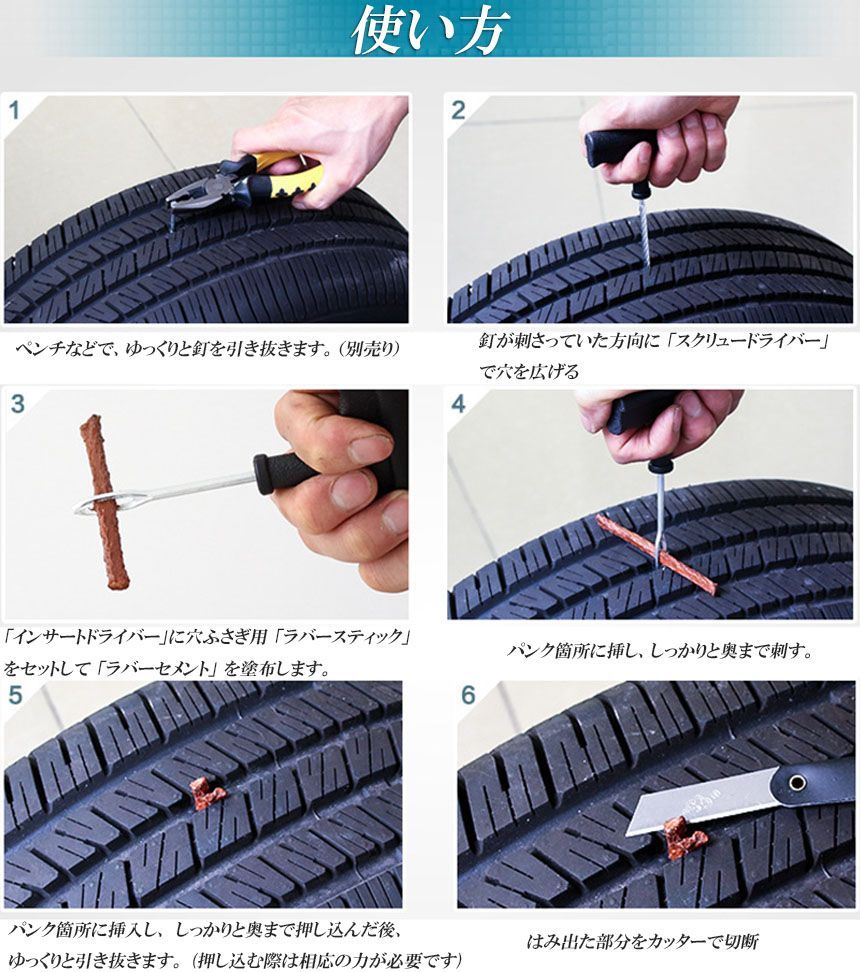 使い方

1

ペンチなどで、ゆっくりと釘を引き抜きます。（別売り）

2

釘が刺さっていた方向に「スクリュードライバー」で穴を広げる

3

「インサートドライバー」に穴ふさぎ用「ラバースティック」をセットして「ラバーセメント」を塗布します。

4

パンク箇所に挿し、しっかりと奥まで刺す。

5

パンク箇所に挿入し、しっかりと奥まで押し込んだ後、ゆっくりと引き抜きます。（押し込む際は相応の力が必要です）

6

はみ出た部分をカッターで切断