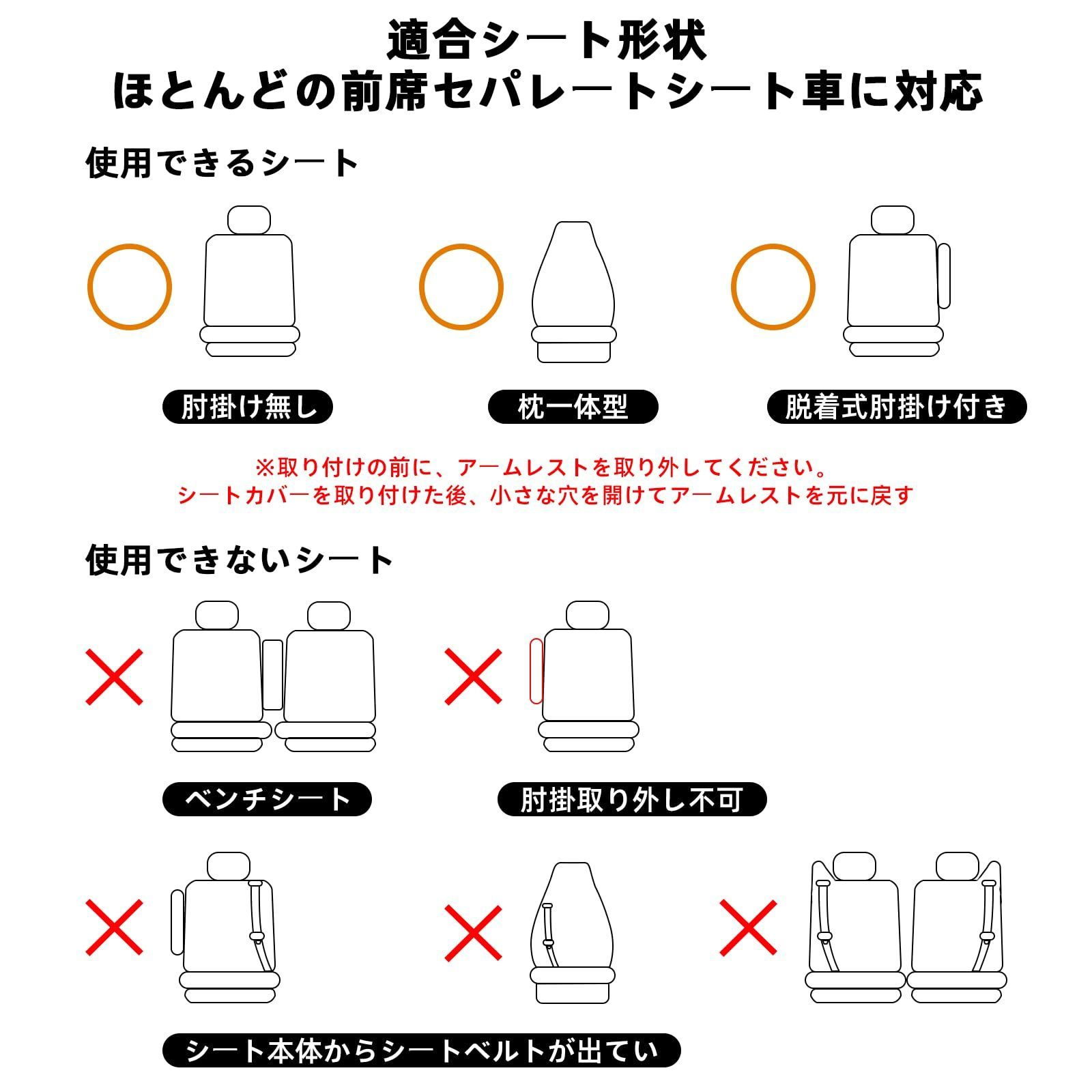 適合シート形状
ほとんどの前席セパレートシート車に対応

使用できるシート

肘掛け無し

枕一体型

脱着式肘掛け付き

※取り付けの前に、アームレストを取り外してください。
シートカバーを取り付けた後、小さな穴を開けてアームレストを元に戻す

使用できないシート

ベンチシート

肘掛取り外し不可

シート本体からシートベルトが出てい