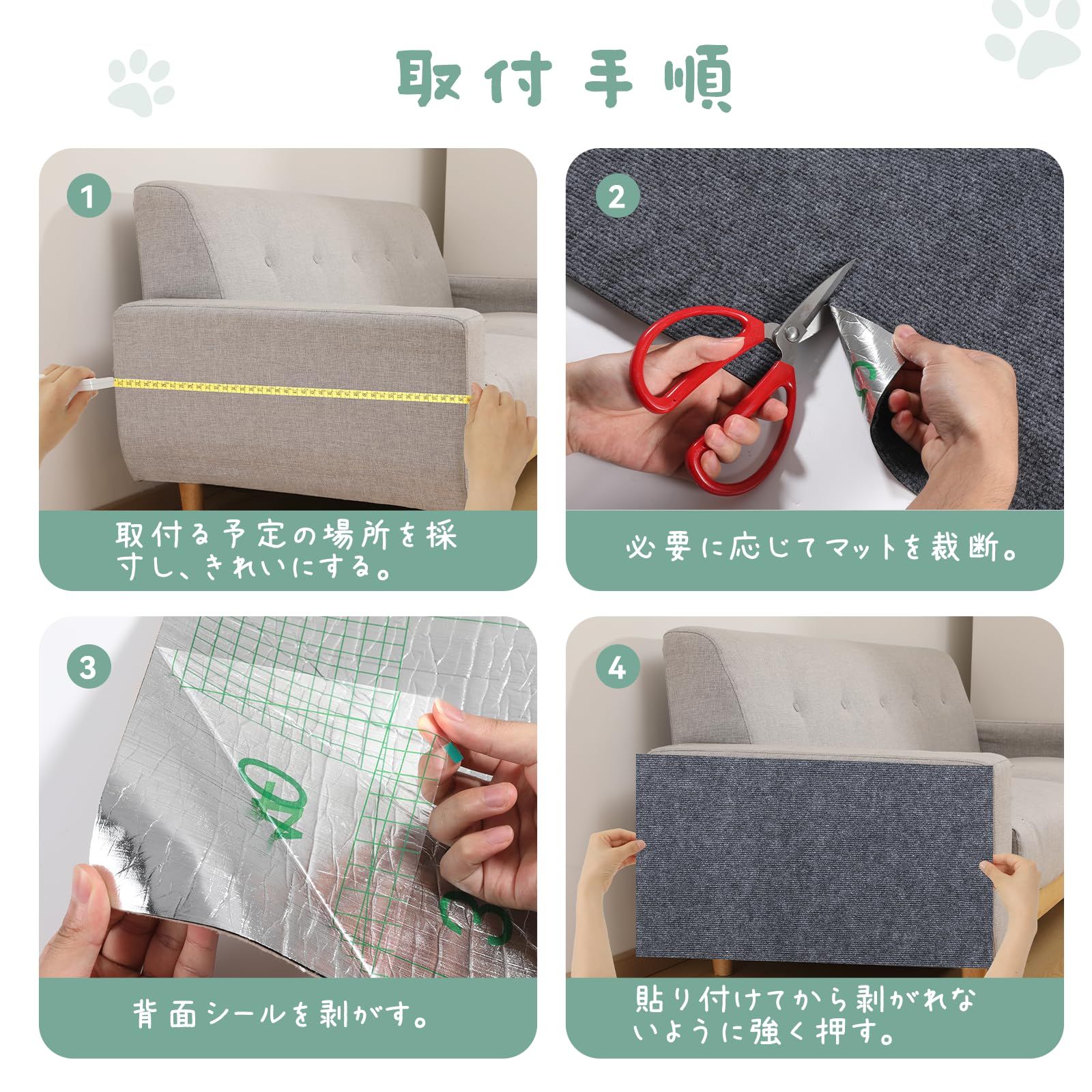 取付手順

1

取付る予定の場所を採寸し、きれいにする。

2

必要に応じてマットを裁断。

3

背面シールを剥がす。

4

貼り付けてから剥がれないように強く押す。