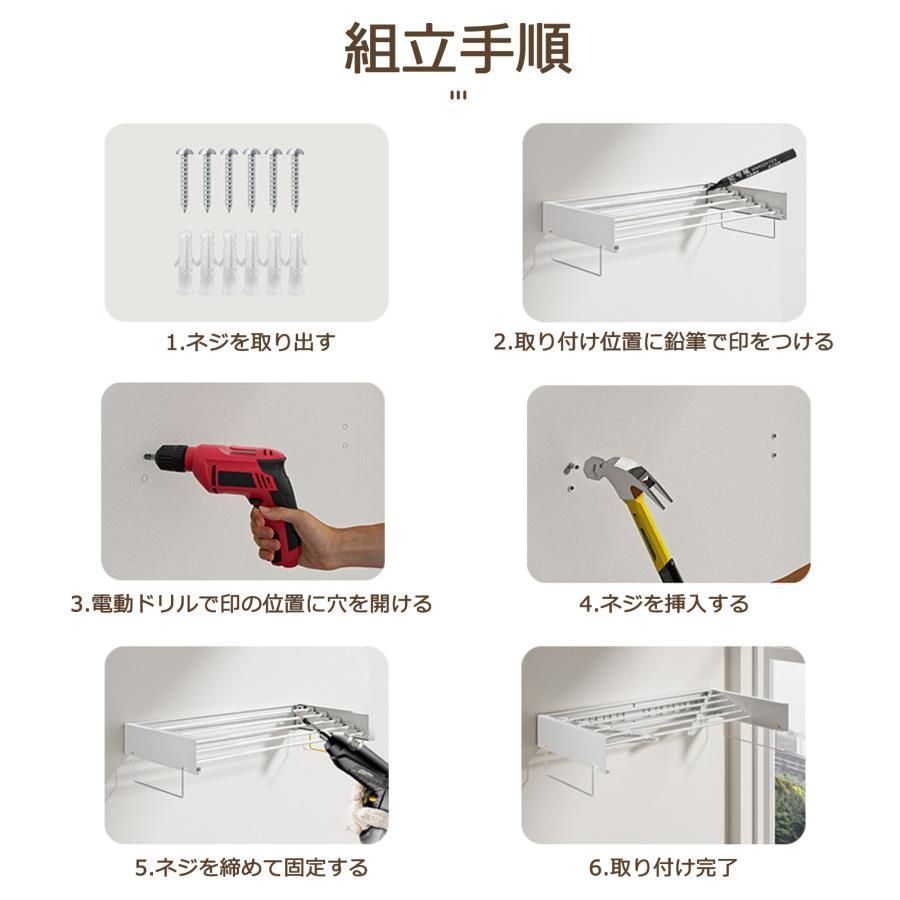 組立手順

1.ネジを取り出す

2.取り付け位置に鉛筆で印をつける

3.電動ドリルで印の位置に穴を開ける

4.ネジを挿入する

5.ネジを締めて固定する

6.取り付け完了