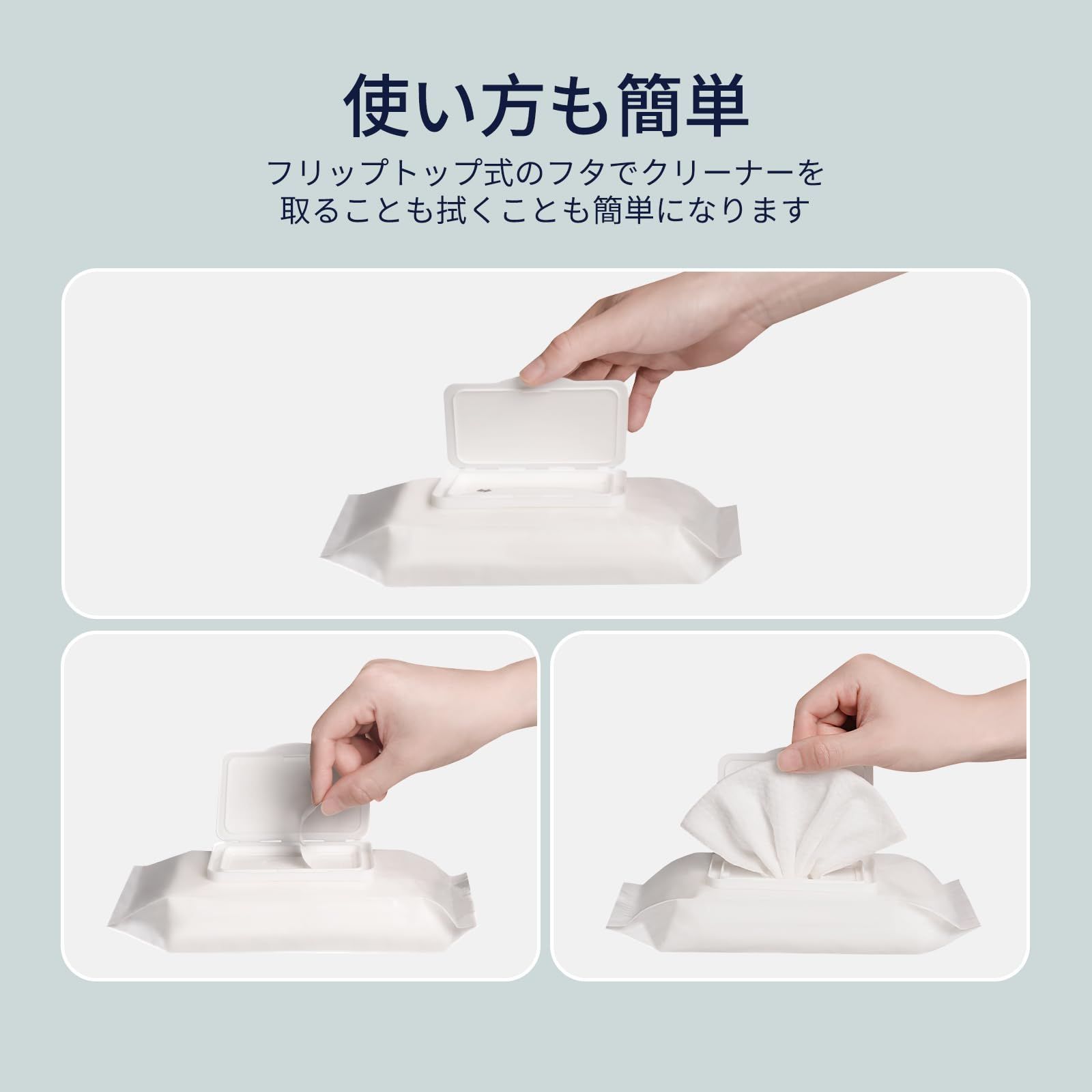 使い方も簡単

フリップトップ式のフタでクリーナーを取ることも拭くことも簡単になります