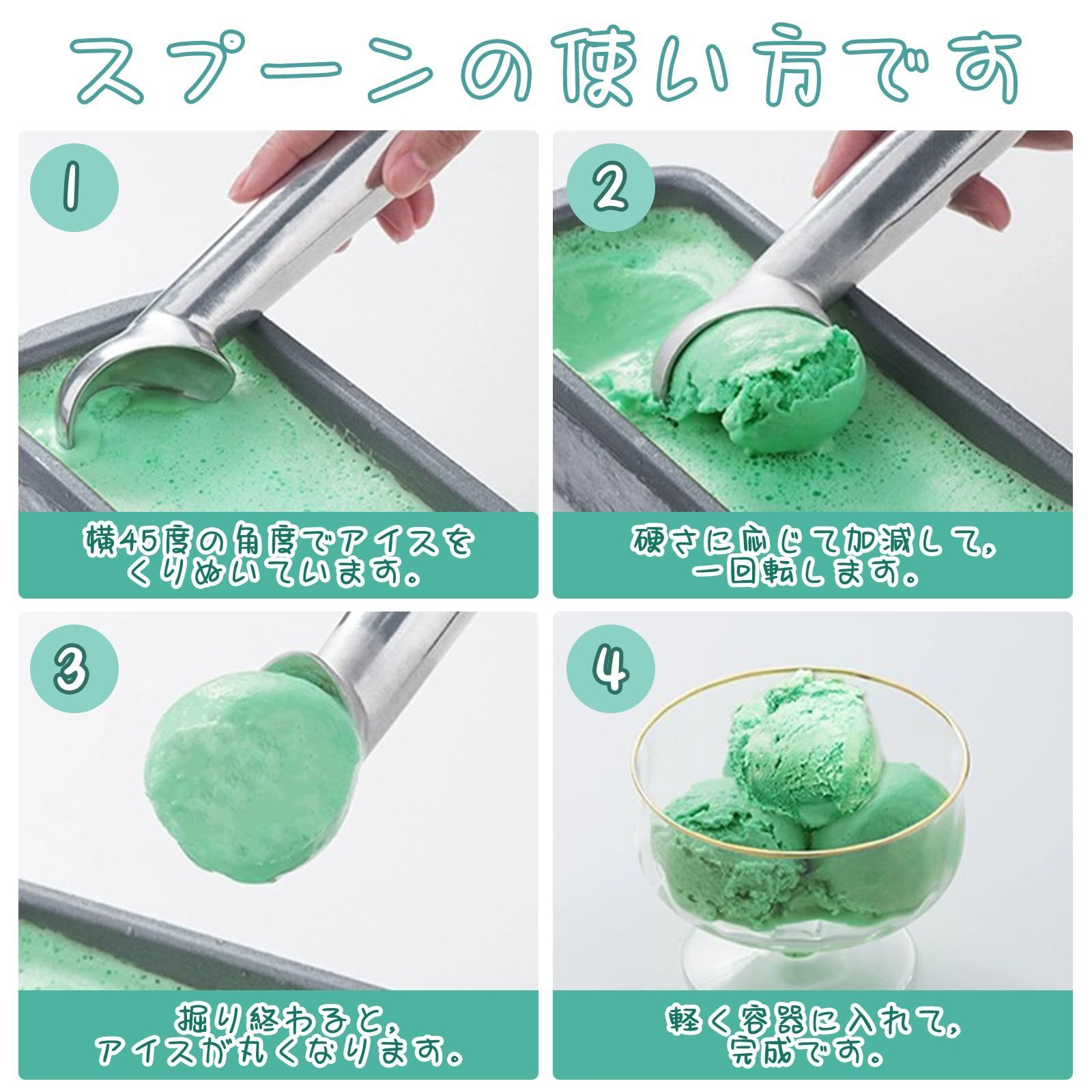 スプーンの使い方です

1

横45度の角度でアイスをくりぬいています。

2

硬さに応じて加減して、一回転します。

3

掘り終わると、アイスが丸くなります。

4

軽く容器に入れて、完成です。