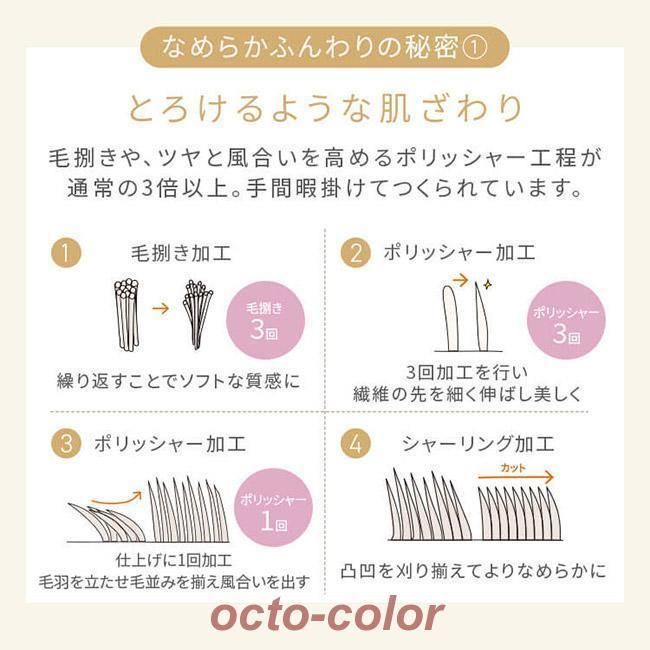 なめらかふんわりの秘密①

とろけるような肌ざわり

毛捌きや、ツヤと風合いを高めるポリッシャー工程が通常の3倍以上。手間暇掛けてつくられています。

1 毛捌き加工

毛捌き 3回

繰り返すことでソフトな質感に

2 ポリッシャー加工

ポリッシャー 3回

3回加工を行い
繊維の先を細く伸ばし美しく

3 ポリッシャー加工

ポリッシャー 1回

仕上げに1回加工
毛羽を立たせ毛並みを揃え風合いを出す

4 シャーリング加工

カット

凸凹を刈り揃えてよりなめらかに

octo-color