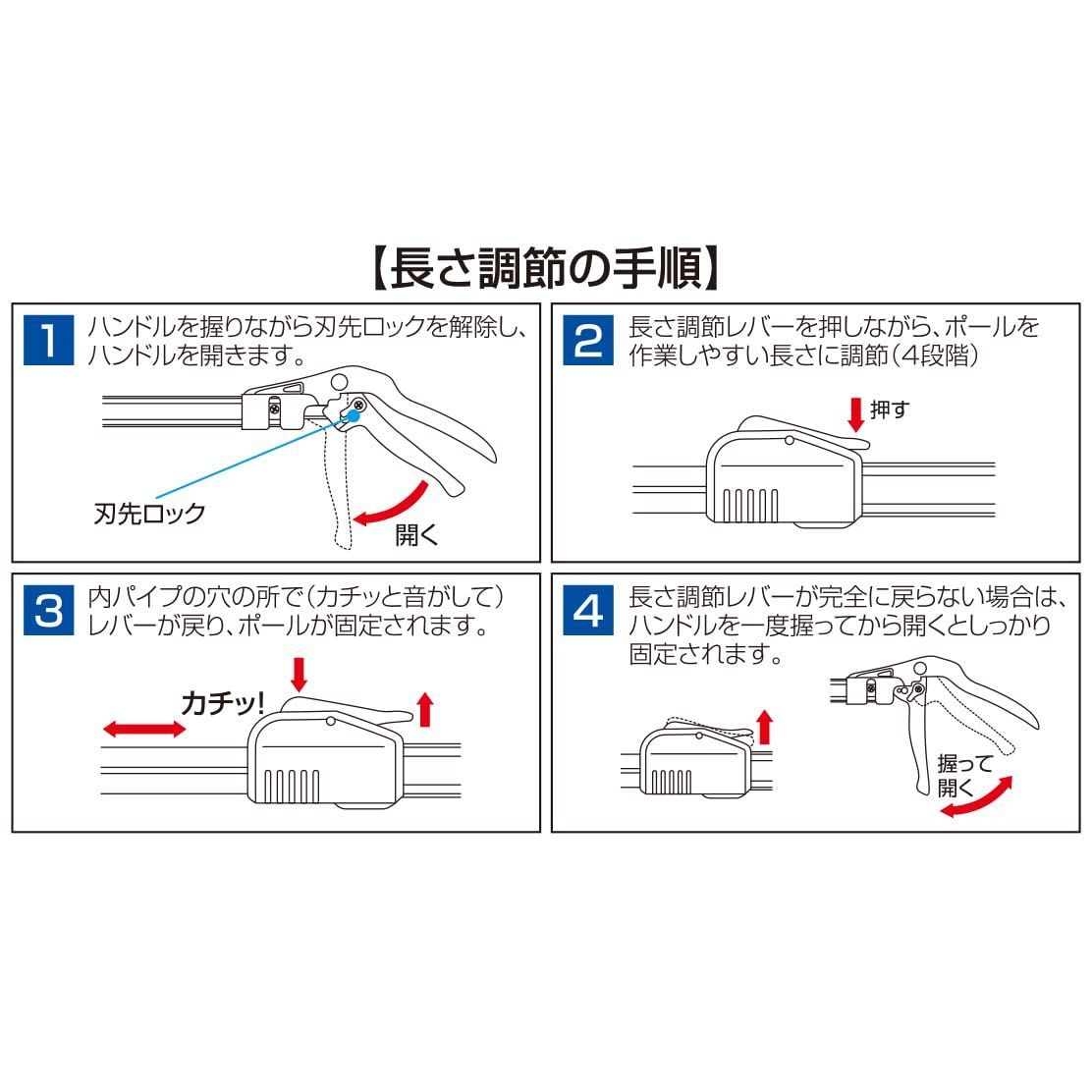 【長さ調節の手順】

1 ハンドルを握りながら刃先ロックを解除し、ハンドルを開きます。

刃先ロック

開く

2 長さ調節レバーを押しながら、ポールを作業しやすい長さに調節（4段階）

押す

3 内パイプの穴の所で（カチッと音がして）レバーが戻り、ポールが固定されます。

カチッ!

4 長さ調節レバーが完全に戻らない場合は、ハンドルを一度握ってから開くとしっかり固定されます。

握って開く