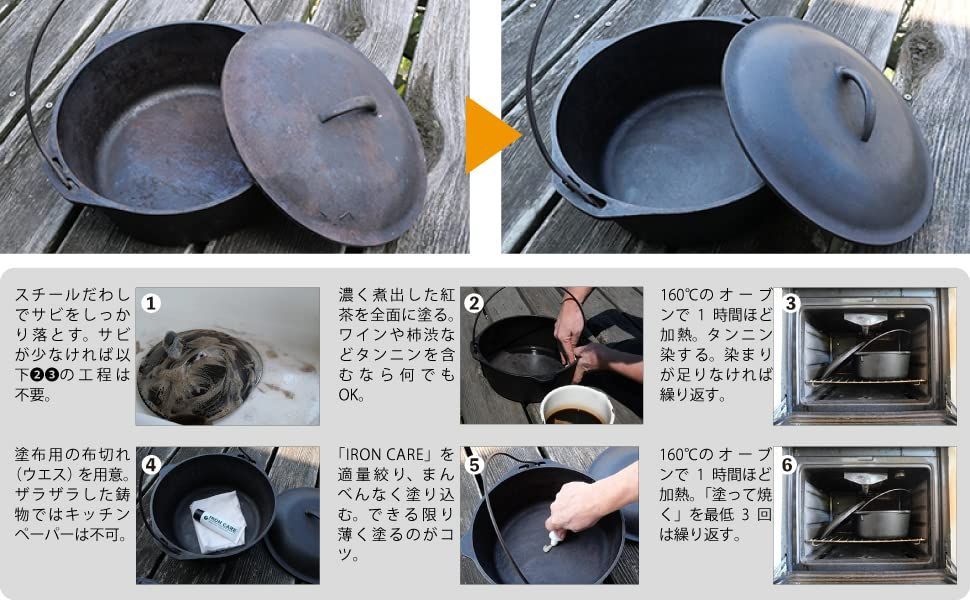 スチールだわしでサビをしっかり落とす。サビが少なければ以下❷❸の工程は不要。

1

濃く煮出した紅茶を全面に塗る。ワインや柿渋などタンニンを含むなら何でもOK。

2

160℃のオーブンで1時間ほど加熱。タンニン染する。染まりが足りなければ繰り返す。

3

塗布用の布切れ(ウエス)を用意。ザラザラした鋳物ではキッチンペーパーは不可。

4

IRON CARE

「IRON CARE」を適量絞り、まんべんなく塗り込む。できる限り薄く塗るのがコツ。

5

160℃のオーブンで1時間ほど加熱。「塗って焼く」を最低3回は繰り返す。

6