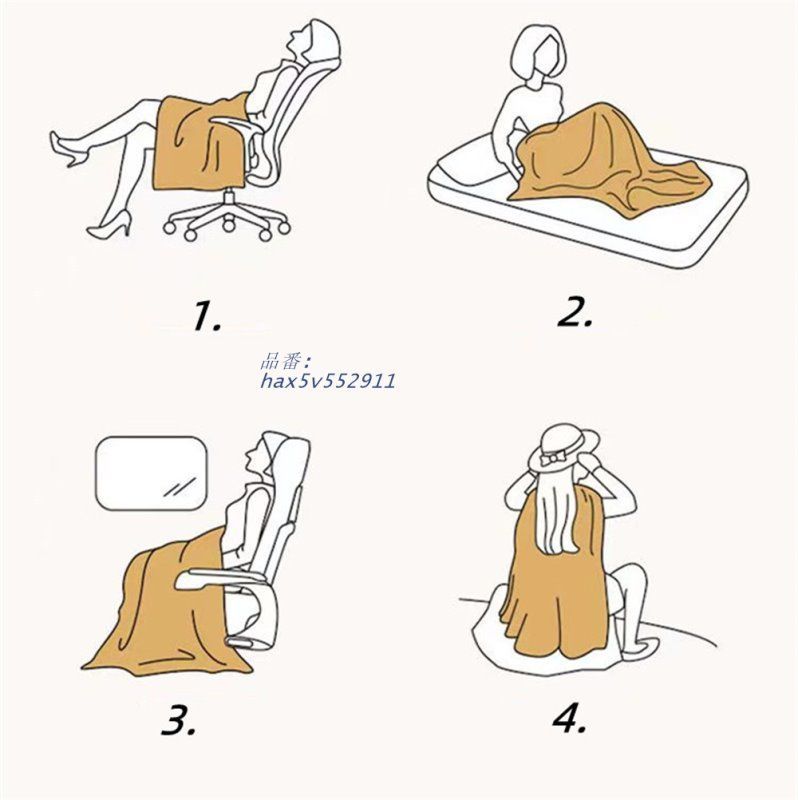 1.

2.

品番:
hax5v552911

3.

4.