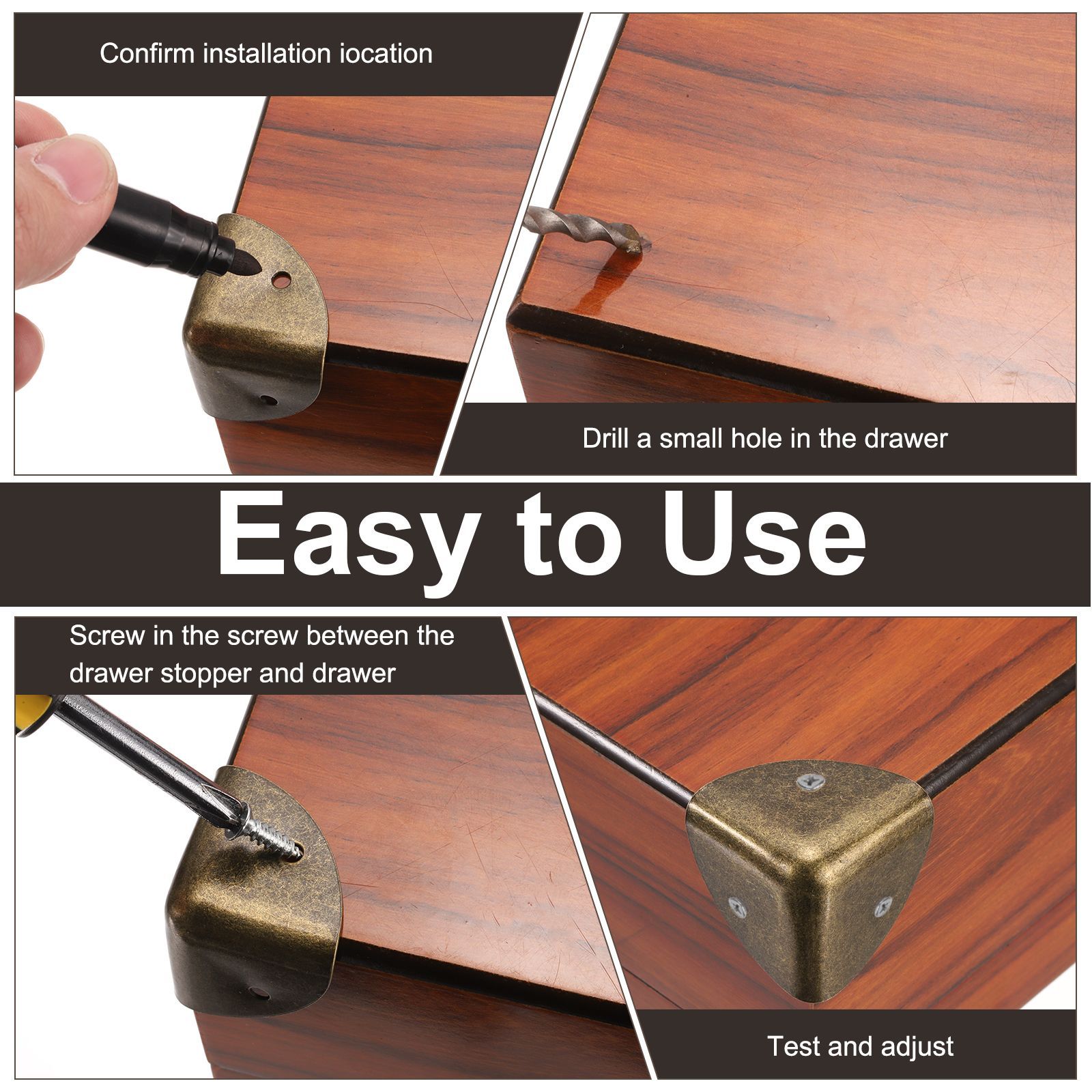 Confirm installation iocation

Drill a small hole in the drawer

Easy to Use

Screw in the screw between the drawer stopper and drawer

Test and adjust