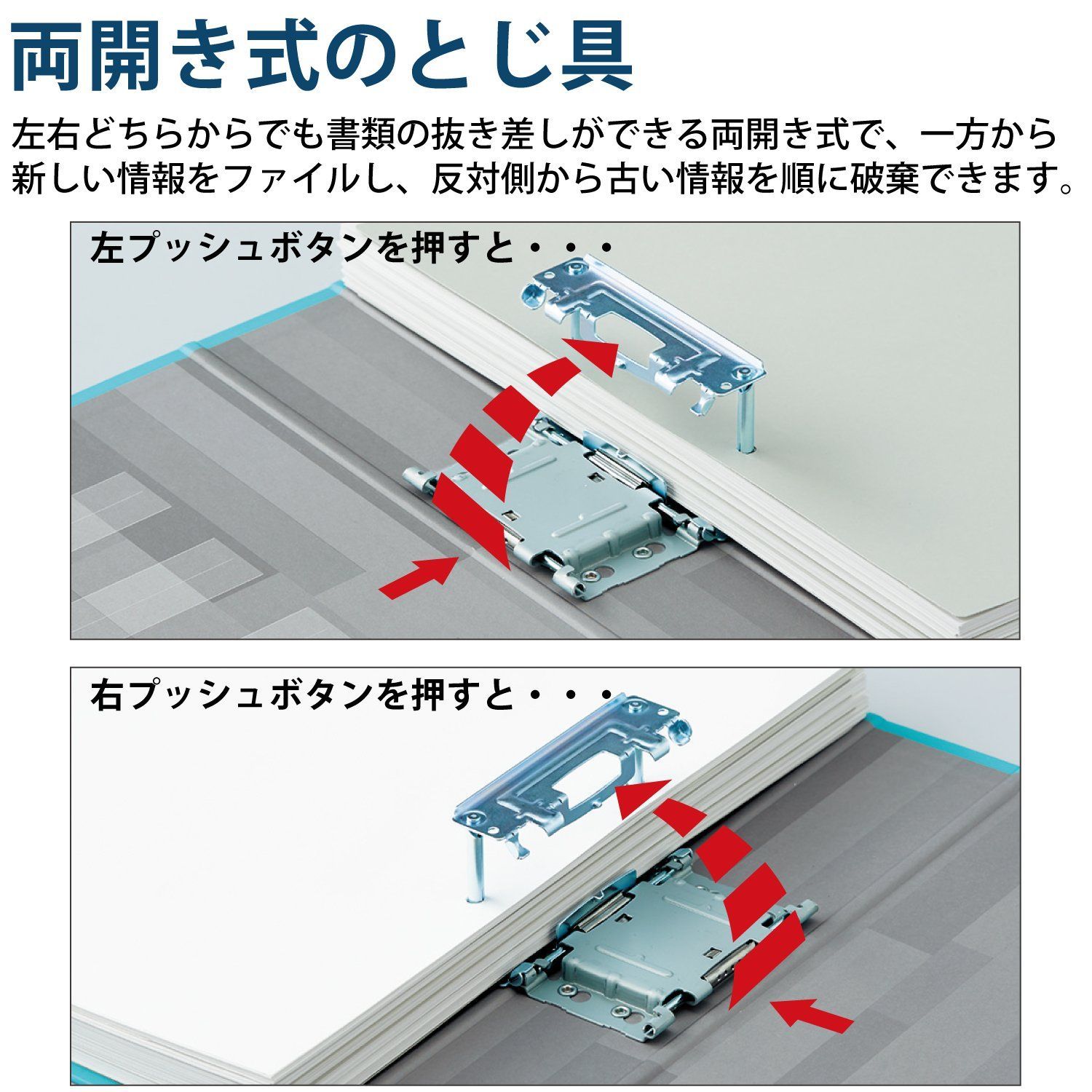 両開き式のとじ具

左右どちらからでも書類の抜き差しができる両開き式で、一方から新しい情報をファイルし、反対側から古い情報を順に破棄できます。

左プッシュボタンを押すと・・・

右プッシュボタンを押すと・・・