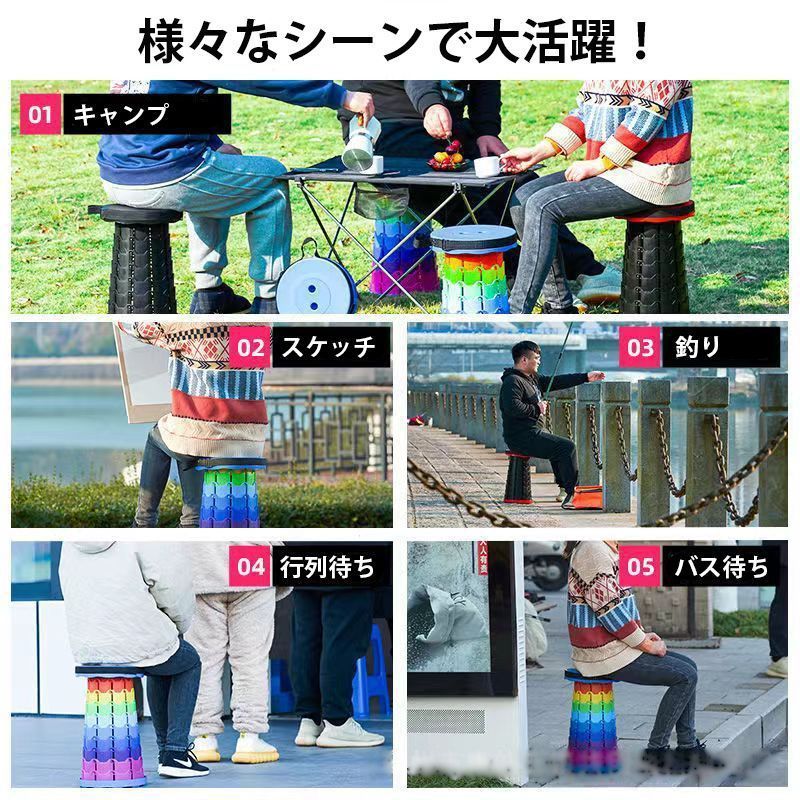 様々なシーンで大活躍！

01 キャンプ

02 スケッチ

03 釣り

04 行列待ち

05 バス待ち