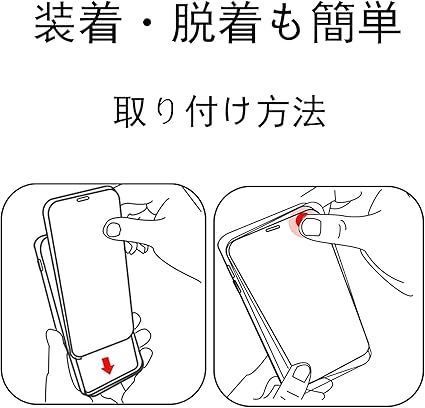 装着・脱着も簡単

取り付け方法