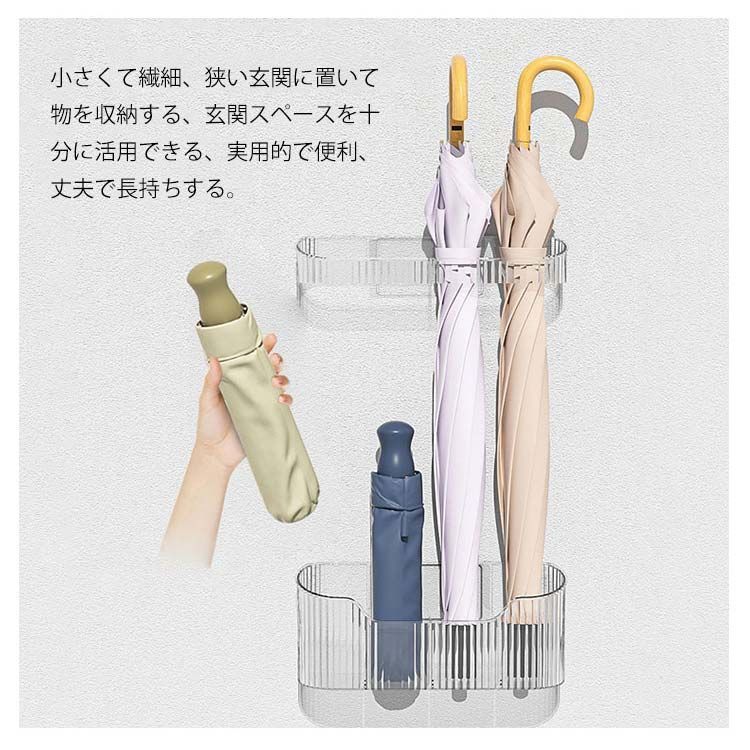 小さくて繊細、狭い玄関に置いて物を収納する、玄関スペースを十分に活用できる、実用的で便利、丈夫で長持ちする。