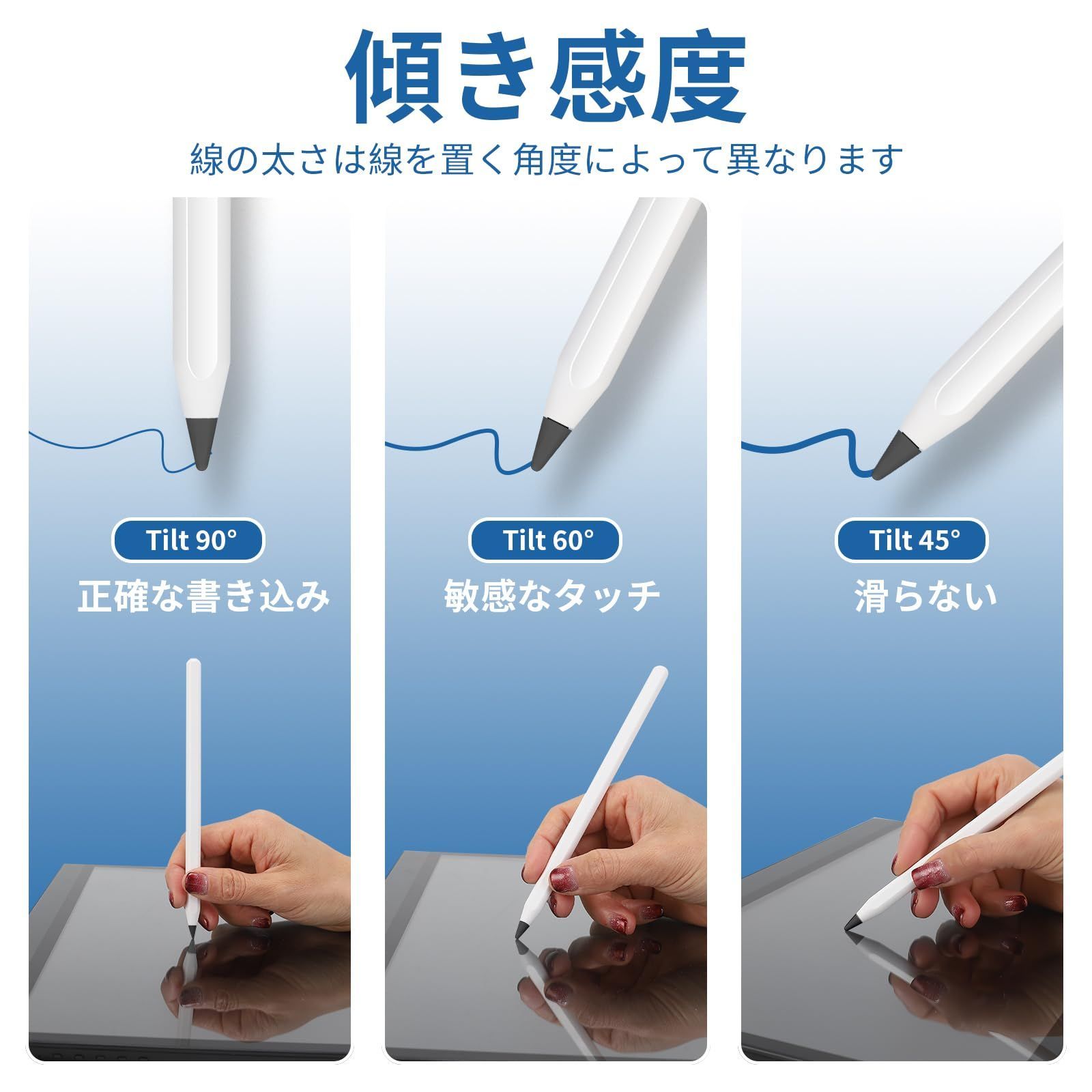 傾き感度

線の太さは線を置く角度によって異なります

Tilt 90°

正確な書き込み

Tilt 60°

敏感なタッチ

Tilt 45°

滑らない