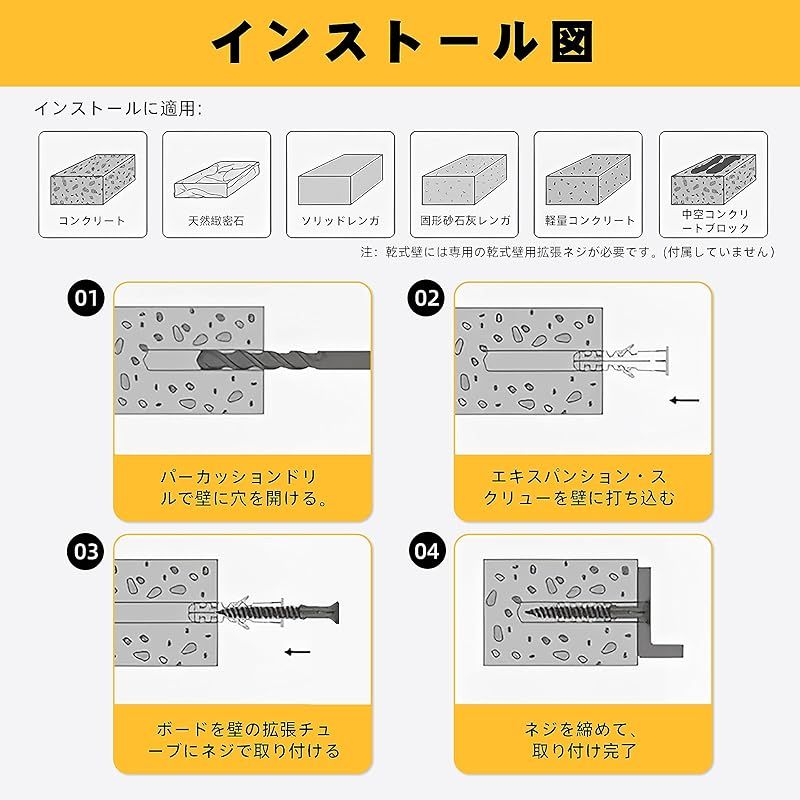 インストール図

インストールに適用:

コンクリート

天然緻密石

ソリッドレンガ

固形砂石灰レンガ

軽量コンクリート

中空コンクリートブロック

注: 乾式壁には専用の乾式壁用拡張ネジが必要です。(付属していません)

01

パーカッションドリルで壁に穴を開ける。

02

エキスパンション・スクリューを壁に打ち込む

03

ボードを壁の拡張チューブにネジで取り付ける

04

ネジを締めて、取り付け完了