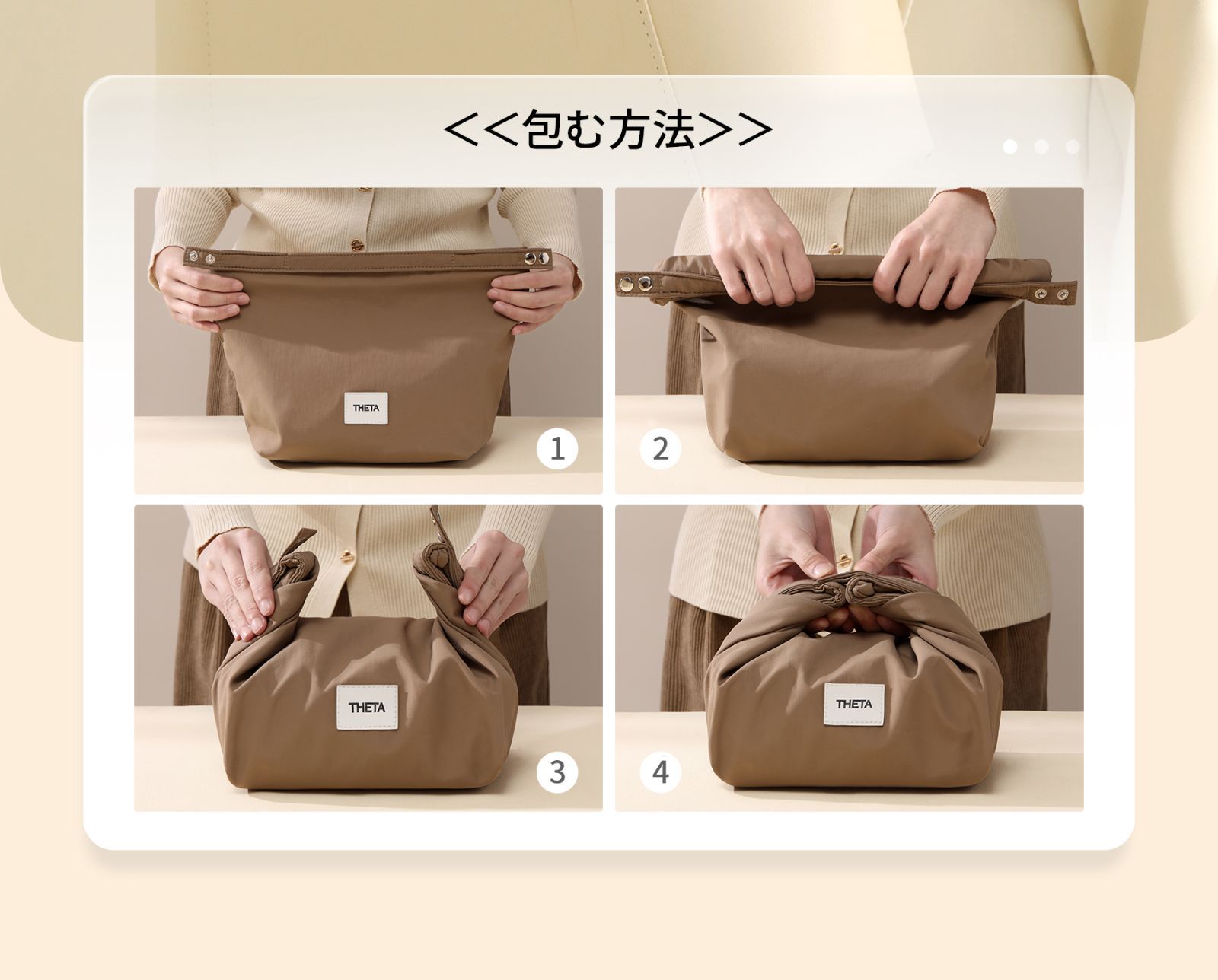 <<包む方法>>

THETA

1

2

THETA

3

THETA

4