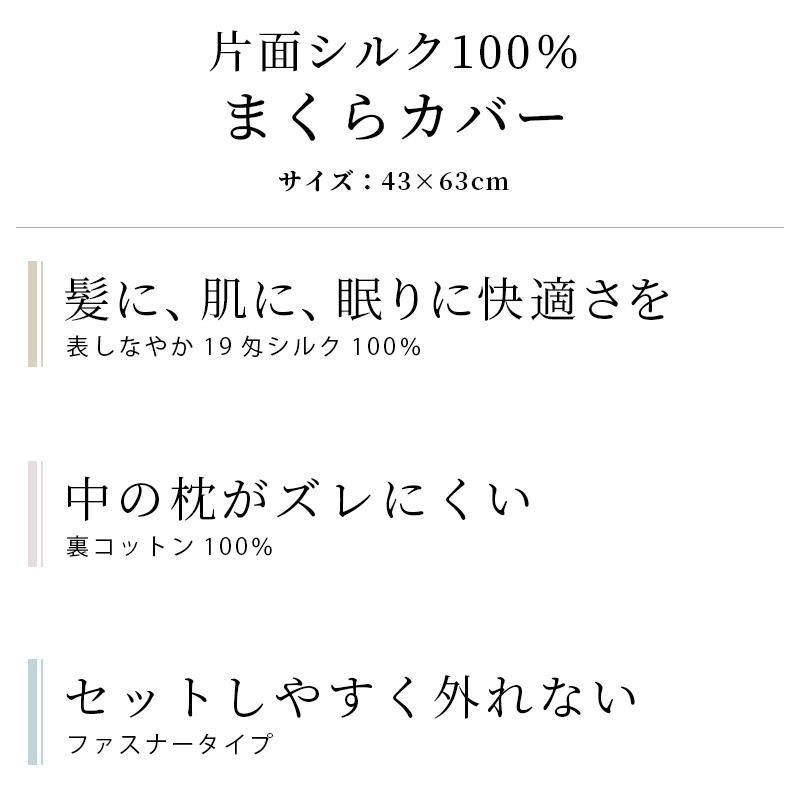 片面シルク100%
まくらカバー
サイズ：43×63cm

髪に、肌に、眠りに快適さを
表しなやか19匁シルク100%

中の枕がズレにくい
裏コットン100%

セットしやすく外れない
ファスナータイプ