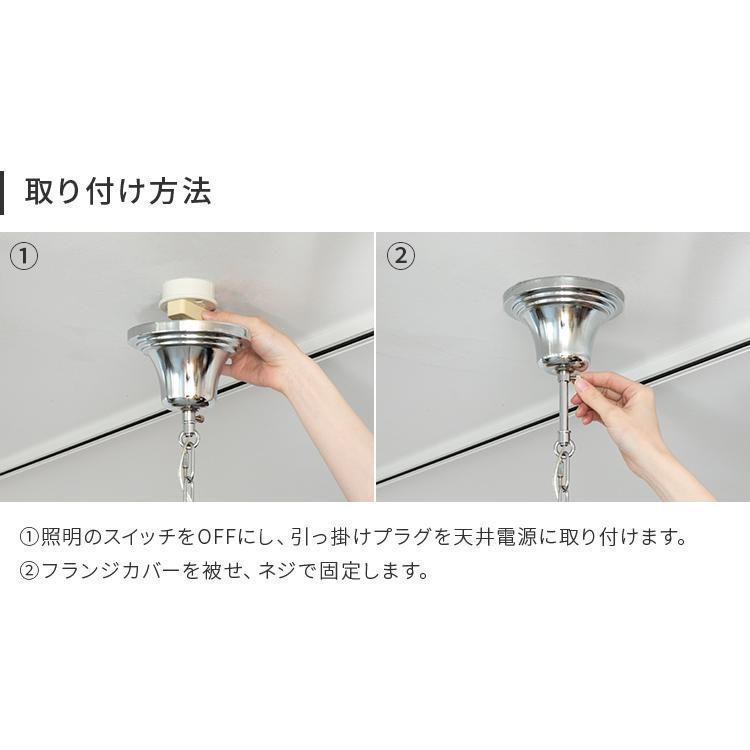 取り付け方法

①

②

①照明のスイッチをOFFにし、引っ掛けプラグを天井電源に取り付けます。
②フランジカバーを被せ、ネジで固定します。