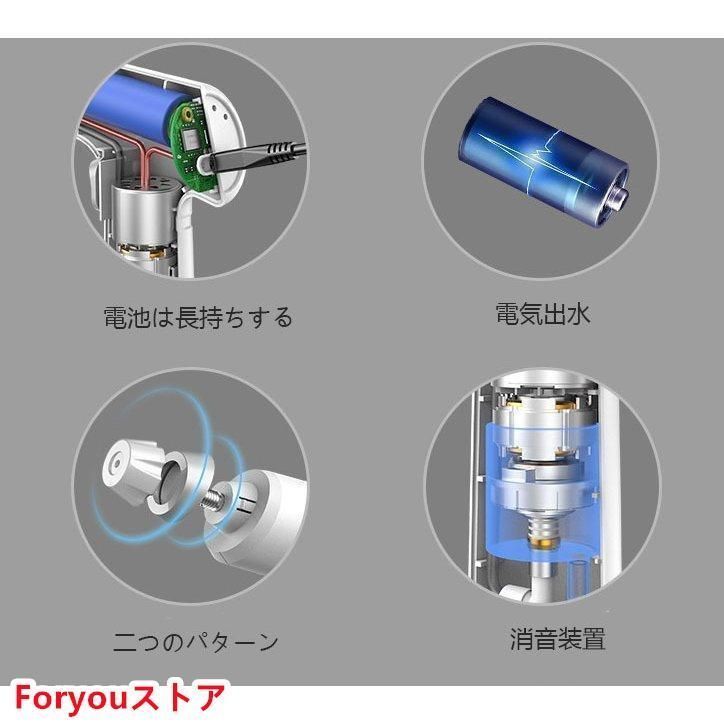 電池は長持ちする

電気出水

二つのパターン

消音装置

Foryouストア