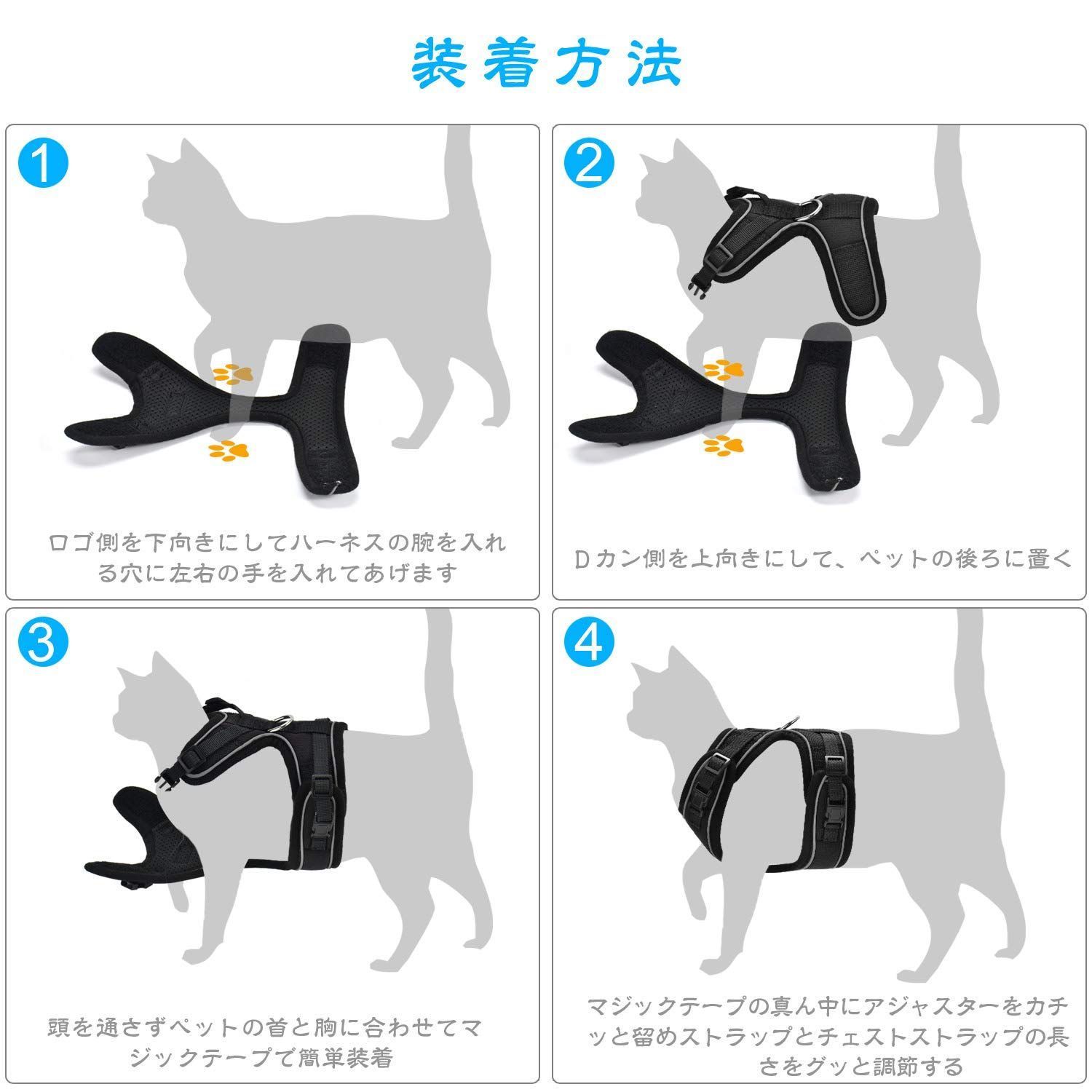 装着方法

1

ロゴ側を下向きにしてハーネスの腕を入れる穴に左右の手を入れてあげます

2

Dカン側を上向きにして、ペットの後ろに置く

3

頭を通さずペットの首と胸に合わせてマジックテープで簡単装着

4

マジックテープの真ん中にアジャスターをカチッと留めストラップとチェストストラップの長さをグッと調節する