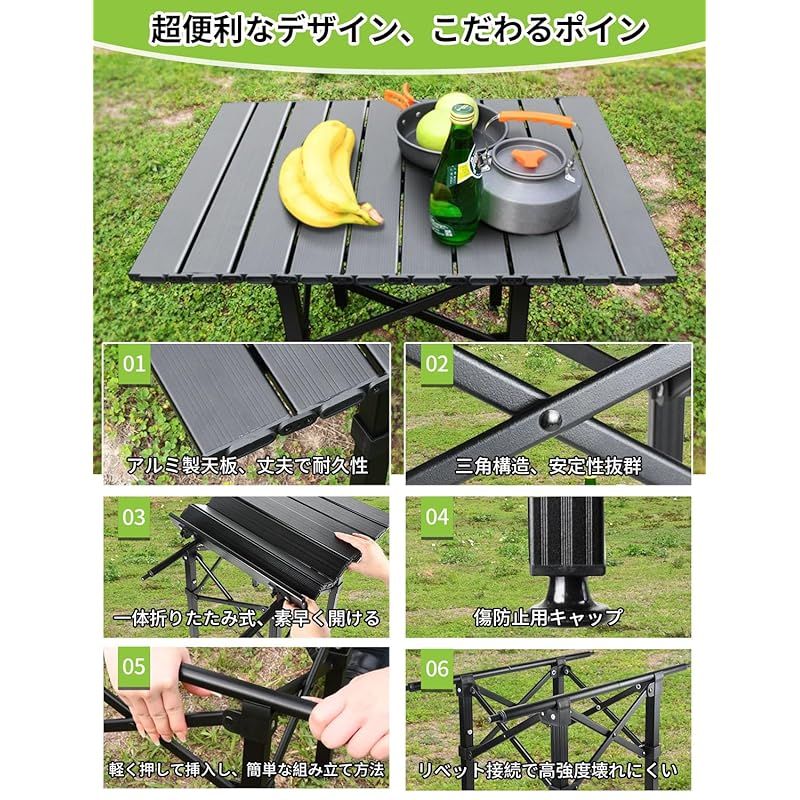 超便利なデザイン、こだわるポイン

01
アルミ製天板、丈夫で耐久性

02
三角構造、安定性抜群

03
一体折りたたみ式、素早く開ける

04
傷防止用キャップ

05
軽く押して挿入し、簡単な組み立て方法

06
リベット接続で高強度壊れにくい