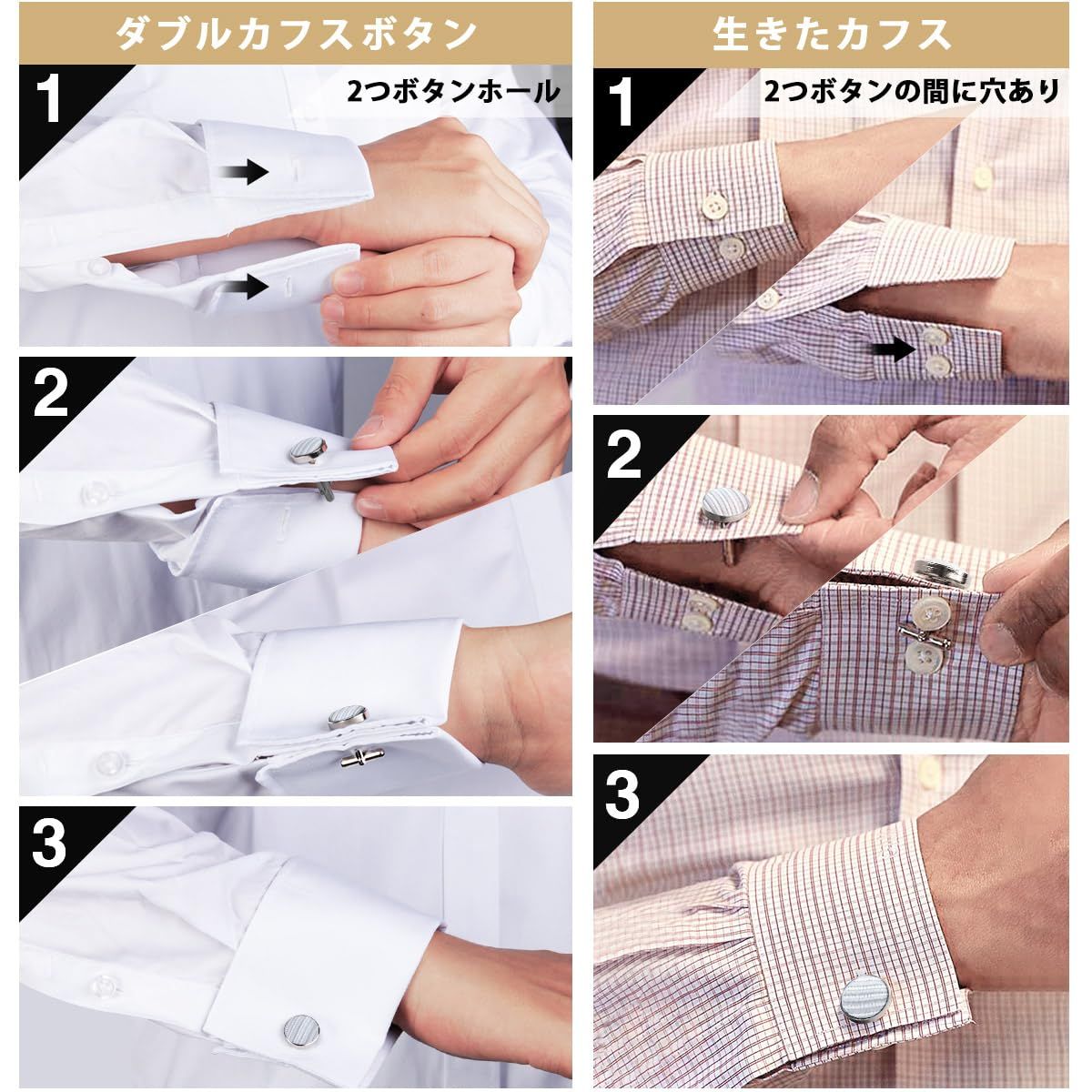 ダブルカフスボタン

1
2つボタンホール

2

3

生きたカフス

1
2つボタンの間に穴あり

2

3