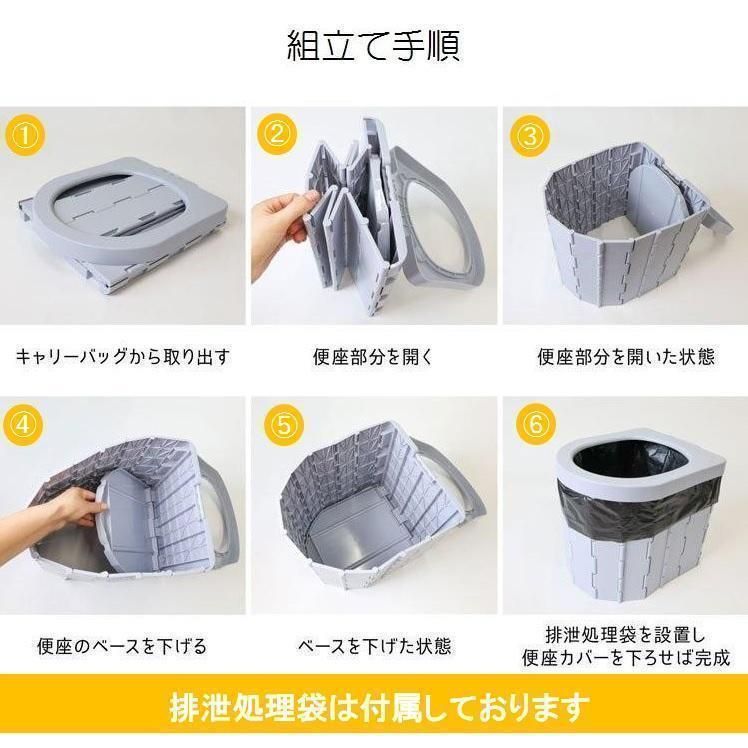 組立て手順

①

キャリーバッグから取り出す

②

便座部分を開く

③

便座部分を開いた状態

④

便座のベースを下げる

⑤

ベースを下げた状態

⑥

排泄処理袋を設置し
便座カバーを下ろせば完成

排泄処理袋は付属しております