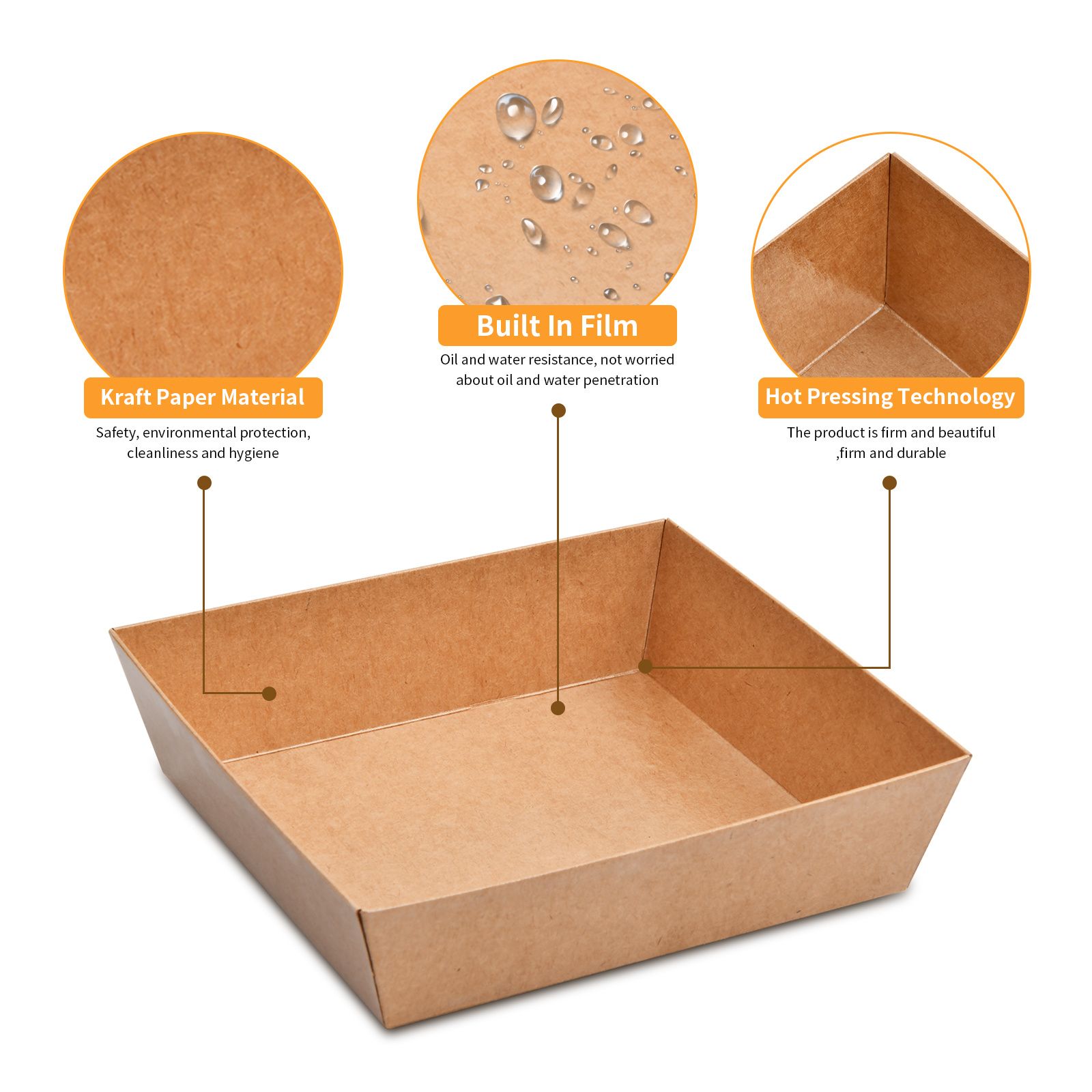 Kraft Paper Material

Safety, environmental protection, cleanliness and hygiene

Built In Film

Oil and water resistance, not worried about oil and water penetration

Hot Pressing Technology

The product is firm and beautiful ,firm and durable