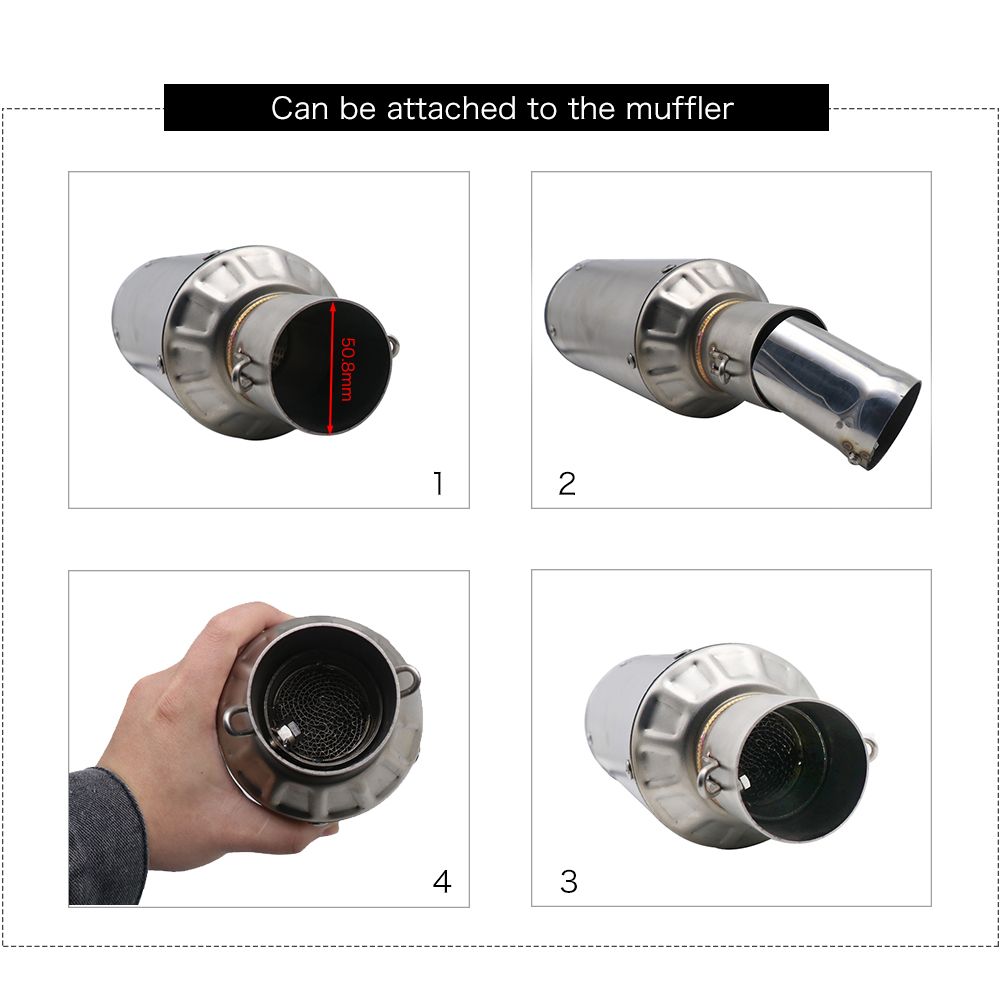 Can be attached to the muffler

50.8mm

1

2

4

3