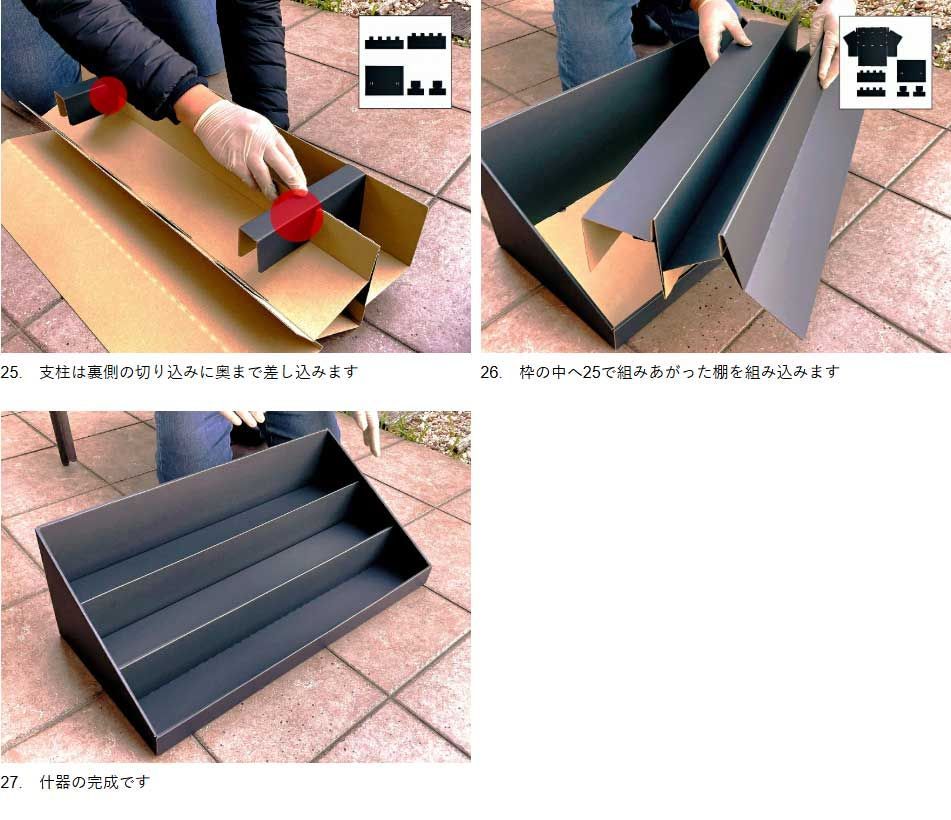 25.　支柱は裏側の切り込みに奥まで差し込みます

26.　枠の中へ25で組みあがった棚を組み込みます

27.　什器の完成です