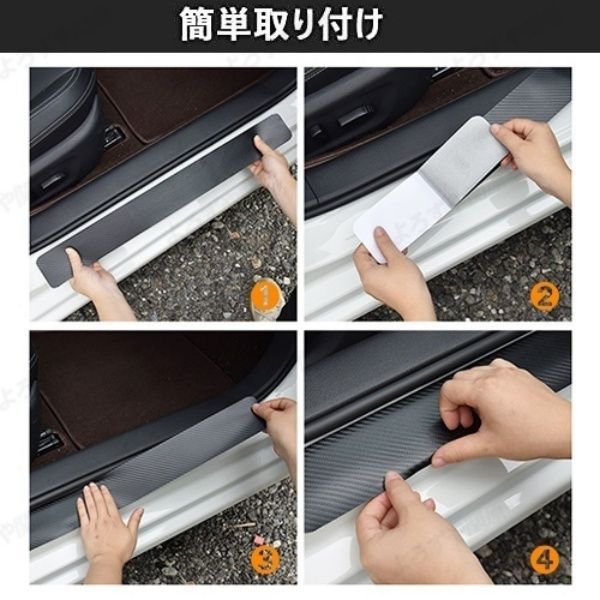 簡単取り付け

1

2

3

4