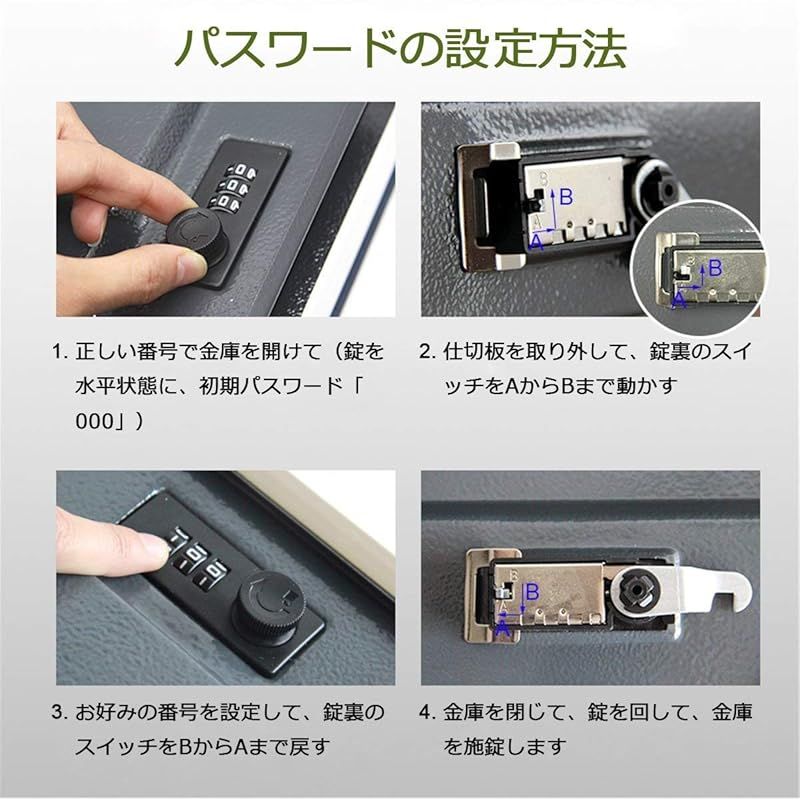 パスワードの設定方法

B
A

B
A

1. 正しい番号で金庫を開けて（錠を水平状態に、初期パスワード「000」）

2. 仕切板を取り外して、錠裏のスイッチをAからBまで動かす

B
A

3. お好みの番号を設定して、錠裏のスイッチをBからAまで戻す

4. 金庫を閉じて、錠を回して、金庫を施錠します