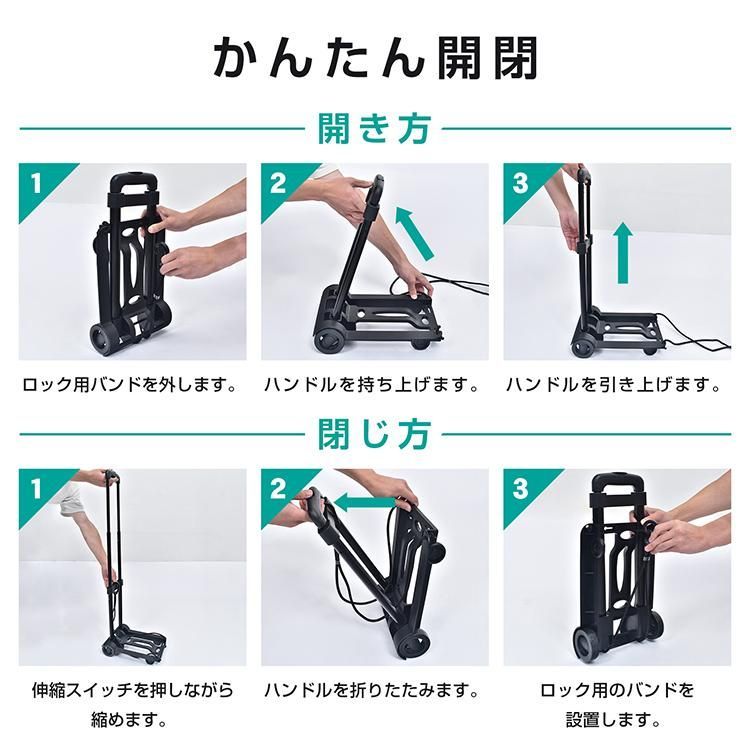 かんたん開閉

開き方

1

ロック用バンドを外します。

2

ハンドルを持ち上げます。

3

ハンドルを引き上げます。

閉じ方

1

伸縮スイッチを押しながら縮めます。

2

ハンドルを折りたたみます。

3

ロック用のバンドを設置します。