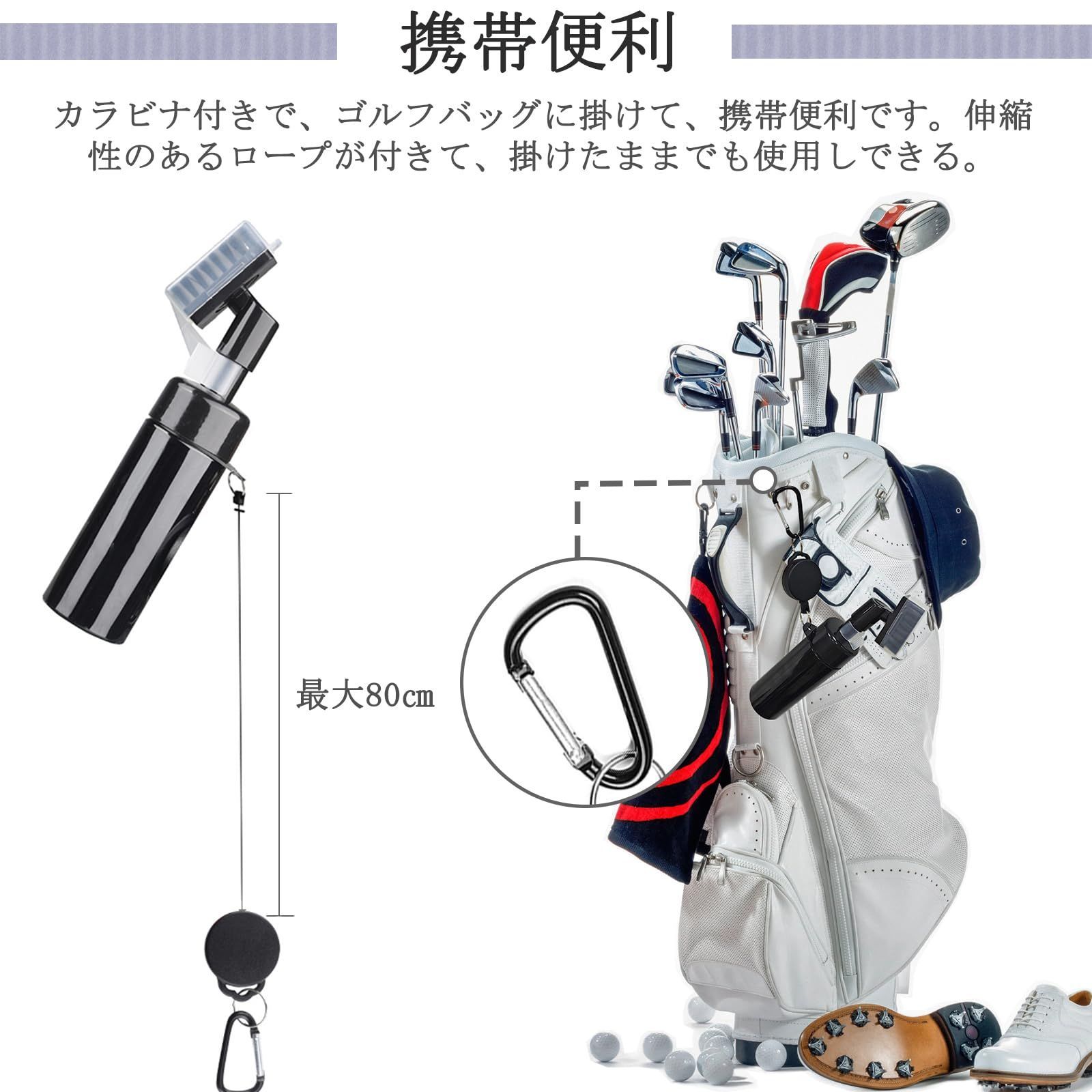 携帯便利

カラビナ付きで、ゴルフバッグに掛けて、携帯便利です。伸縮性のあるロープが付きて、掛けたままでも使用しできる。

最大80㎝