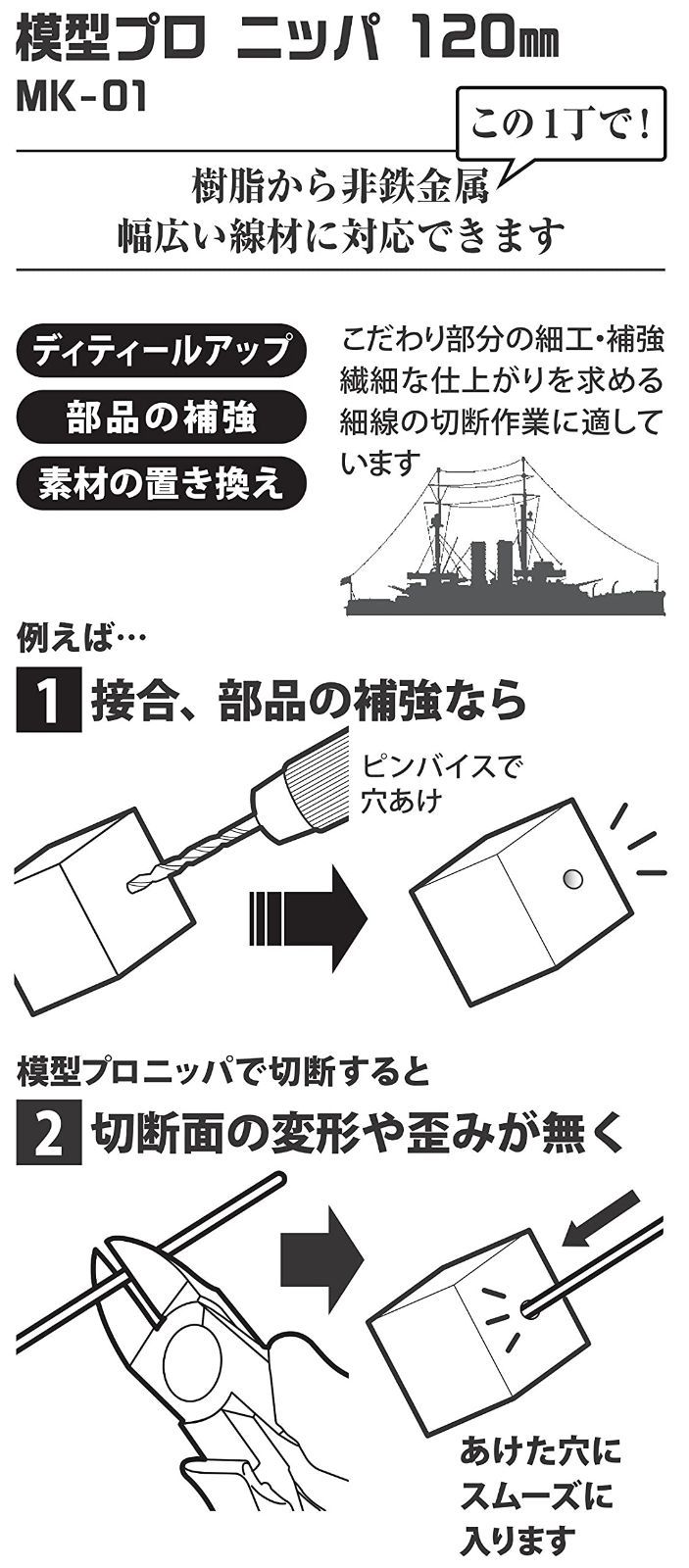 模型プロ ニッパ 120㎜
MK-01

この1丁で!

樹脂から非鉄金属
幅広い線材に対応できます

ディティールアップ
部品の補強
素材の置き換え

こだわり部分の細工・補強
繊細な仕上がりを求める
細線の切断作業に適しています

例えば…
1 接合、部品の補強なら

ピンバイスで
穴あけ

模型プロニッパで切断すると
2 切断面の変形や歪みが無く

あけた穴に
スムーズに
入ります