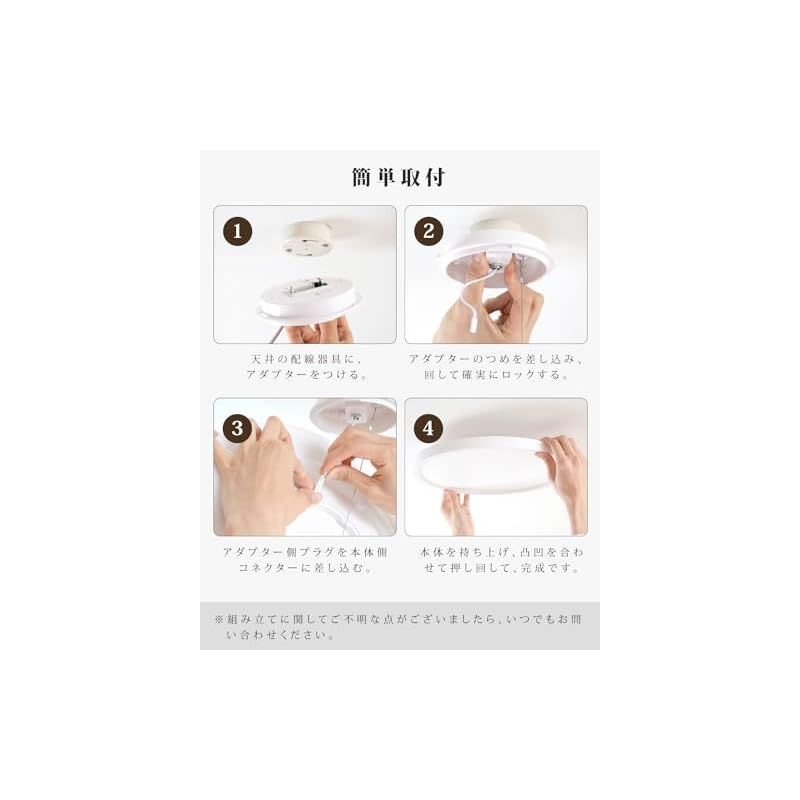 簡単取付

1

天井の配線器具に、アダプターをつける。

2

アダプターのつめを差し込み、回して確実にロックする。

3

アダプター側プラグを本体側コネクターに差し込む。

4

本体を持ち上げ、凸凹を合わせて押し回して、完成です。

※組み立てに関してご不明な点がございましたら、いつでもお問い合わせください。