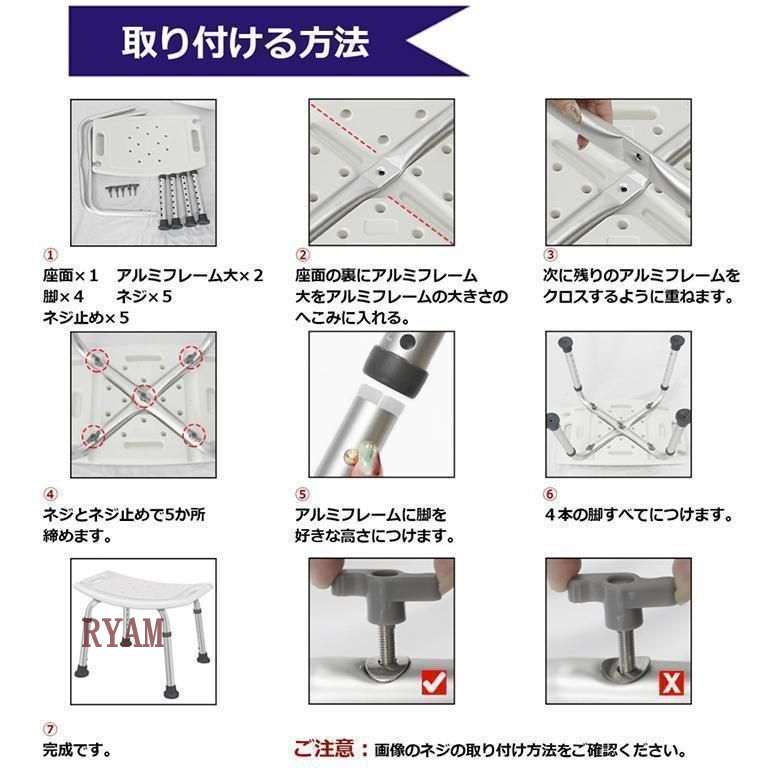 取り付ける方法

①
座面×1　アルミフレーム大×2
脚×4　ネジ×5
ネジ止め×5

②
座面の裏にアルミフレーム大をアルミフレームの大きさのへこみに入れる。

③
次に残りのアルミフレームをクロスするように重ねます。

④
ネジとネジ止めで5か所締めます。

⑤
アルミフレームに脚を好きな高さにつけます。

⑥
４本の脚すべてにつけます。

RYAM

⑦
完成です。

ご注意：画像のネジの取り付け方法をご確認ください。