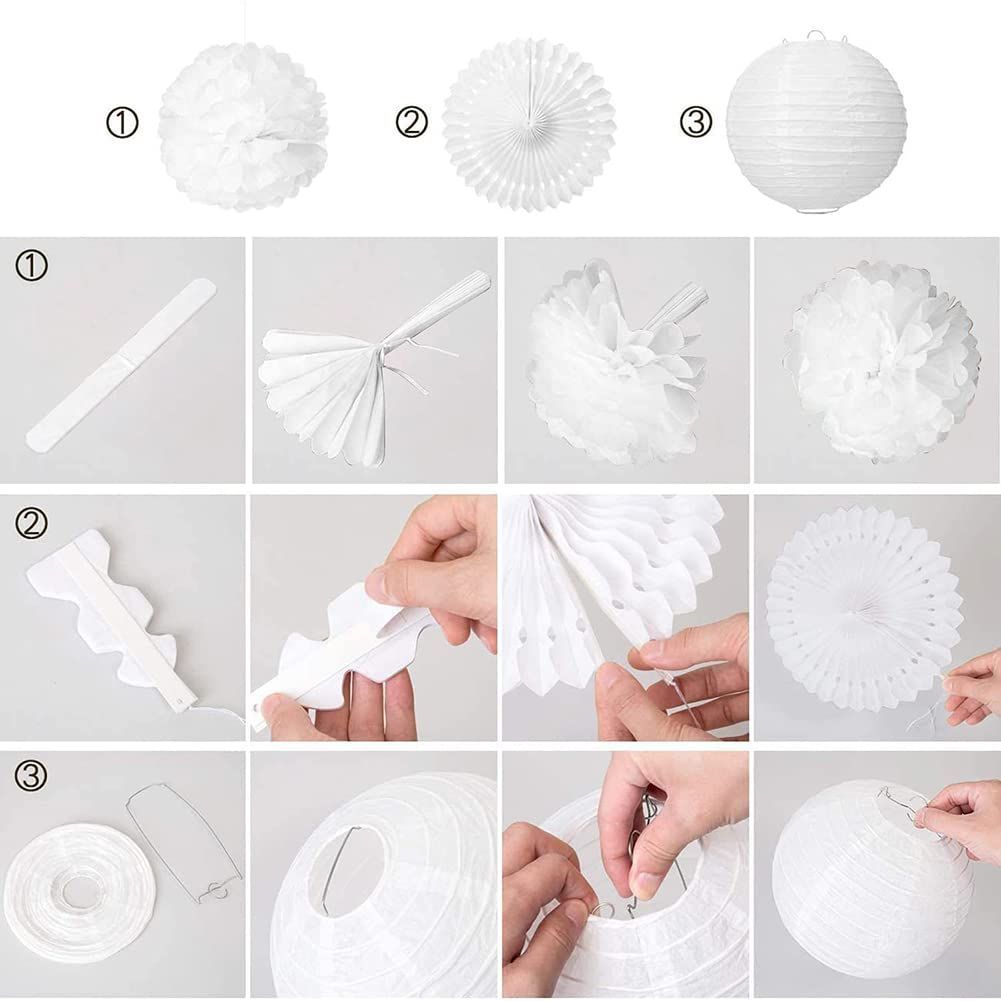 ①
②
③
①
②
③