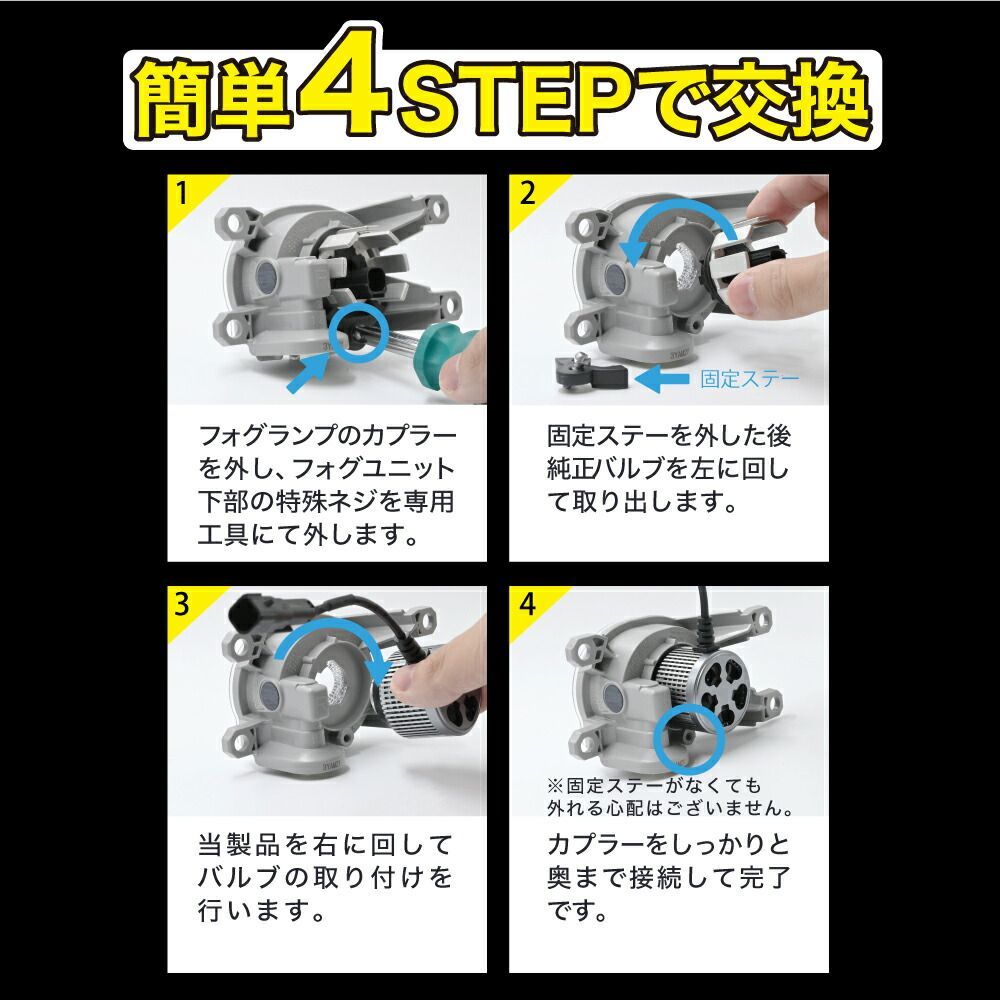 簡単4STEPで交換

1

フォグランプのカプラーを外し、フォグユニット下部の特殊ネジを専用工具にて外します。

2

固定ステー

固定ステーを外した後純正バルブを左に回して取り出します。

3

当製品を右に回してバルブの取り付けを行います。

4

※固定ステーがなくても外れる心配はございません。

カプラーをしっかりと奥まで接続して完了です。