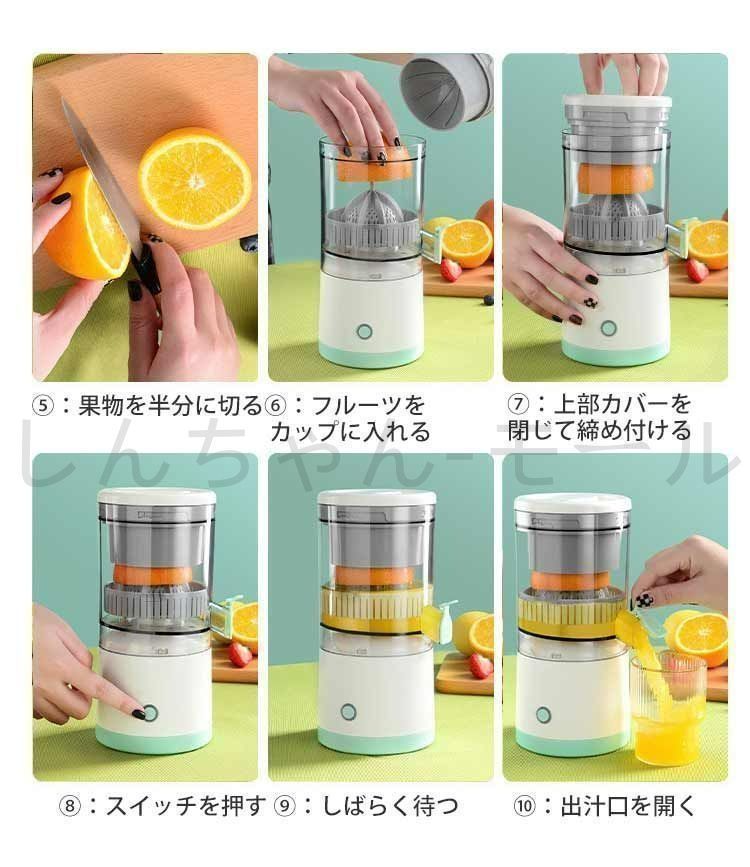 ⑤：果物を半分に切る

⑥：フルーツをカップに入れる

⑦：上部カバーを閉じて締め付ける

しんちゃん-モール

⑧：スイッチを押す

⑨：しばらく待つ

⑩：出汁口を開く