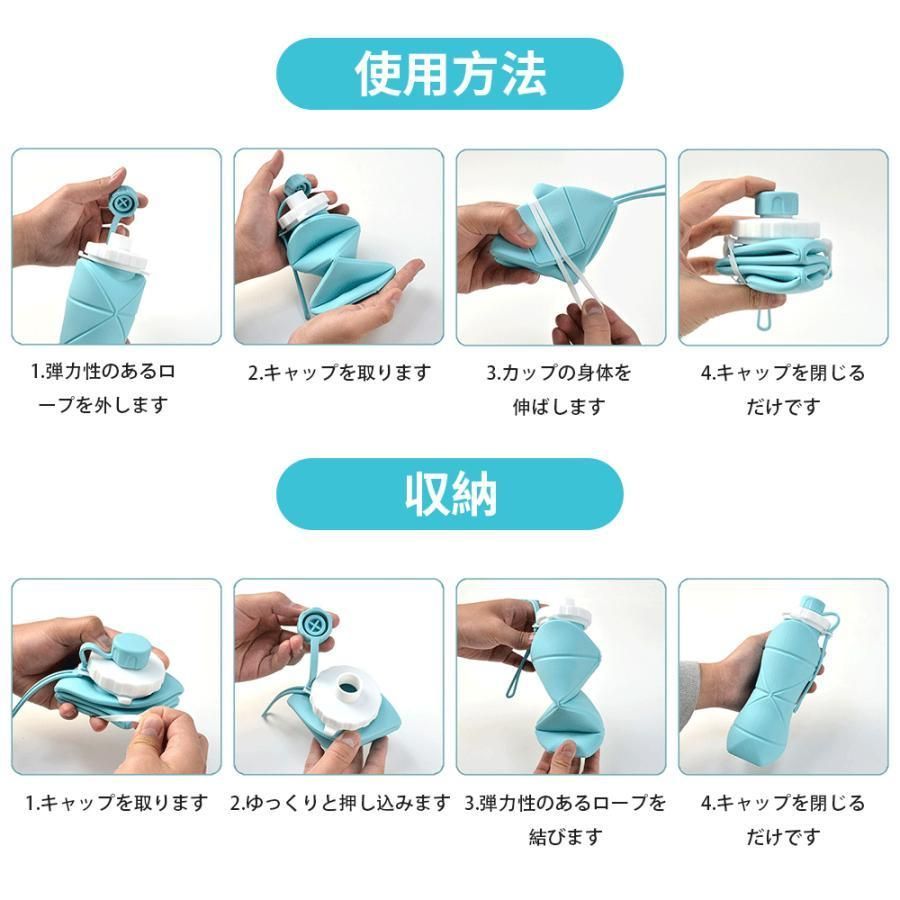 使用方法

1.弾力性のあるロープを外します

2.キャップを取ります

3.カップの身体を伸ばします

4.キャップを閉じるだけです

収納

1.キャップを取ります

2.ゆっくりと押し込みます

3.弾力性のあるロープを結びます

4.キャップを閉じるだけです