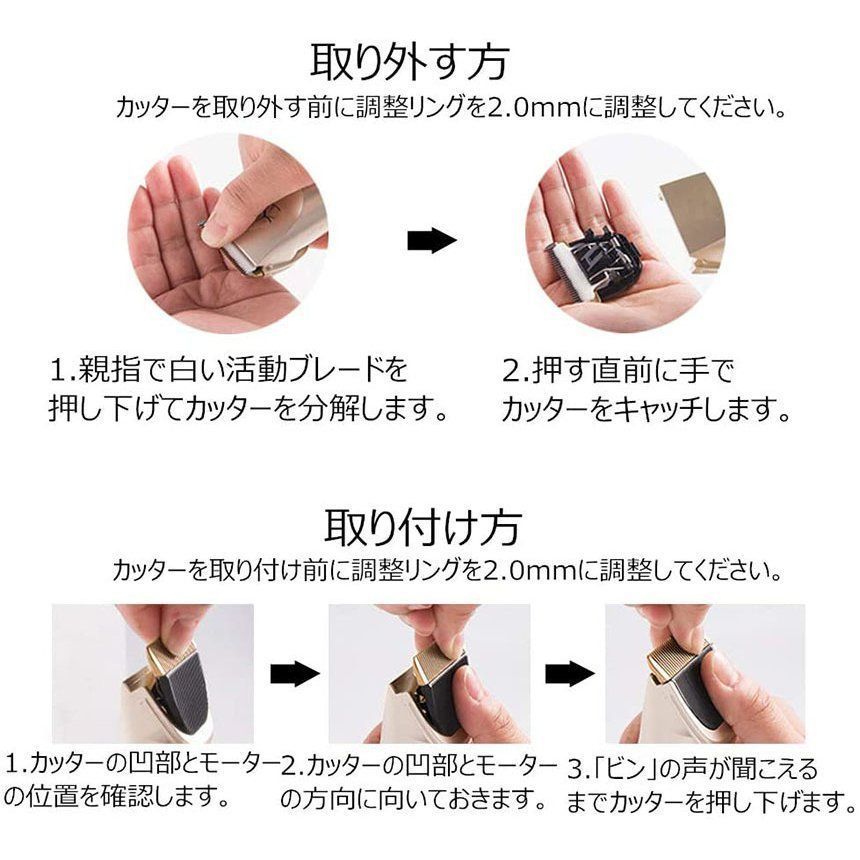 取り外す方
カッターを取り外す前に調整リングを2.0mmに調整してください。

1.親指で白い活動ブレードを押し下げてカッターを分解します。

2.押す直前に手でカッターをキャッチします。

取り付け方
カッターを取り付け前に調整リングを2.0mmに調整してください。

1.カッターの凹部とモーターの位置を確認します。

2.カッターの凹部とモーターの方向に向いておきます。

3.「ビン」の声が聞こえるまでカッターを押し下げます。