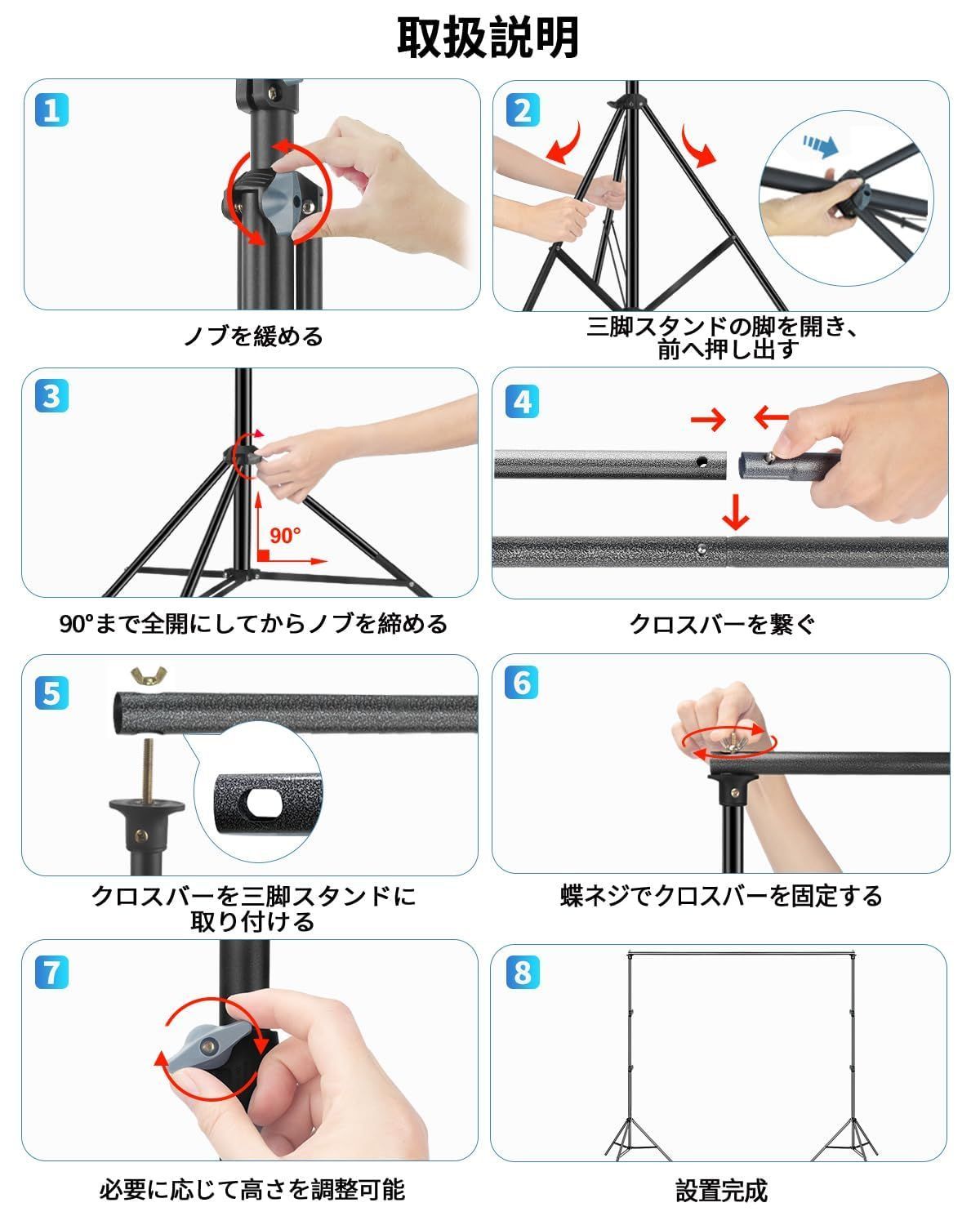 取扱説明

1

ノブを緩める

2

三脚スタンドの脚を開き、前へ押し出す

3

90°

90°まで全開にしてからノブを締める

4

クロスバーを繋ぐ

5

クロスバーを三脚スタンドに取り付ける

6

蝶ネジでクロスバーを固定する

7

必要に応じて高さを調整可能

8

設置完成