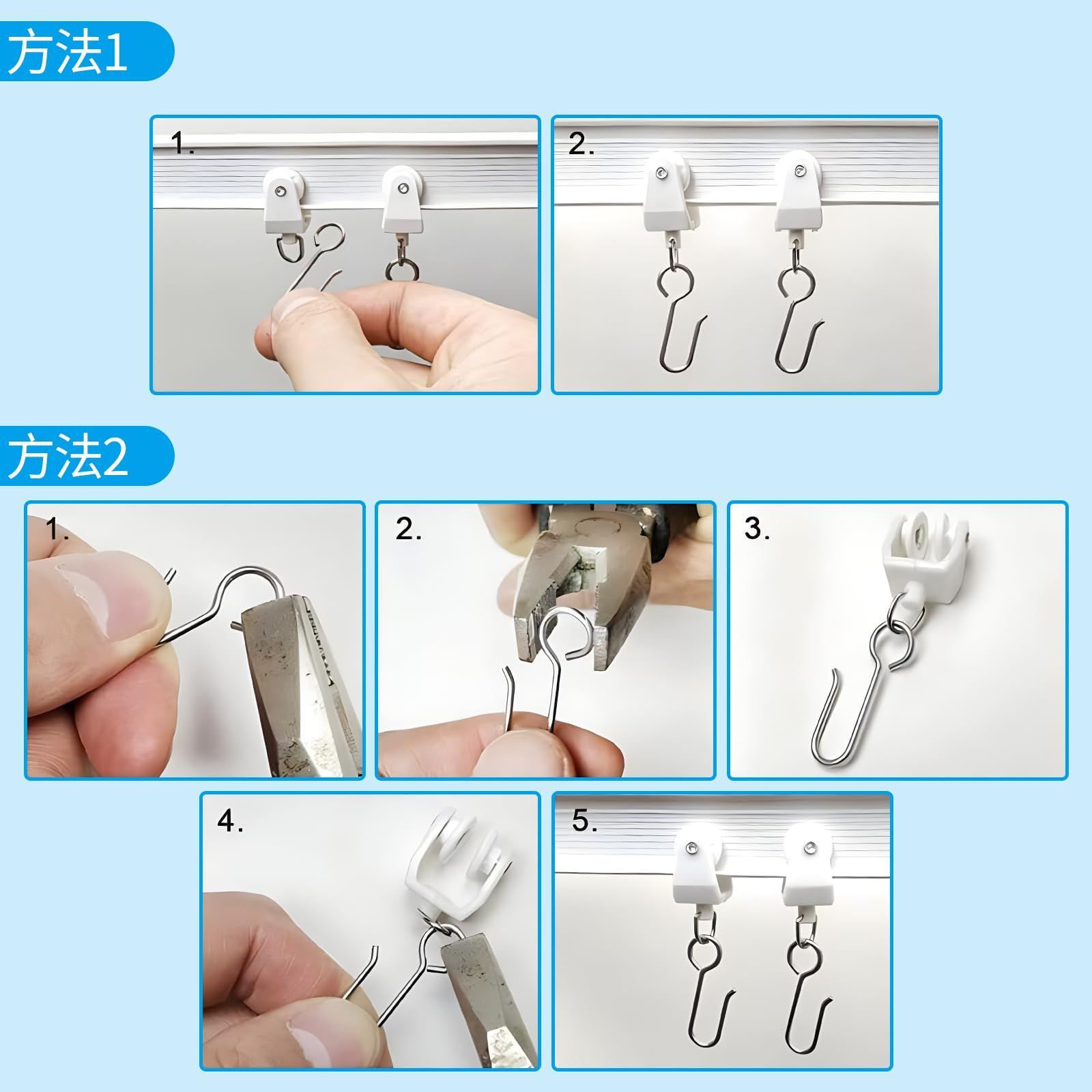 方法1

1.

2.

方法2

1.

2.

3.

4.

5.