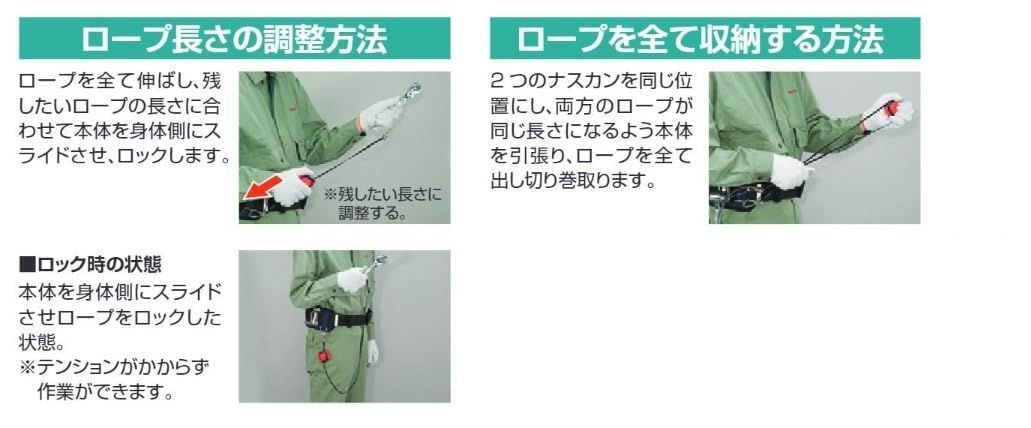 ロープ長さの調整方法

ロープを全て伸ばし、残したいロープの長さに合わせて本体を身体側にスライドさせ、ロックします。

※残したい長さに調整する。

■ロック時の状態

本体を身体側にスライドさせロープをロックした状態。
※テンションがかからず作業ができます。

ロープを全て収納する方法

2つのナスカンを同じ位置にし、両方のロープが同じ長さになるよう本体を引張り、ロープを全て出し切り巻取ります。