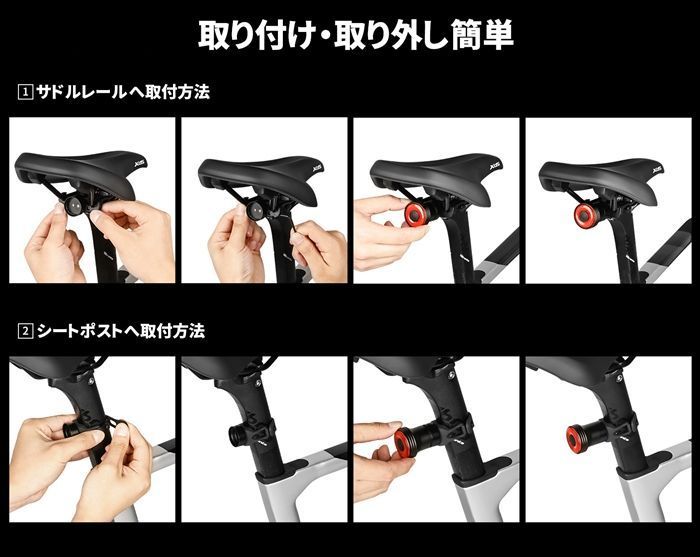 取り付け・取り外し簡単

1 サドルレールへ取付方法

2 シートポストへ取付方法