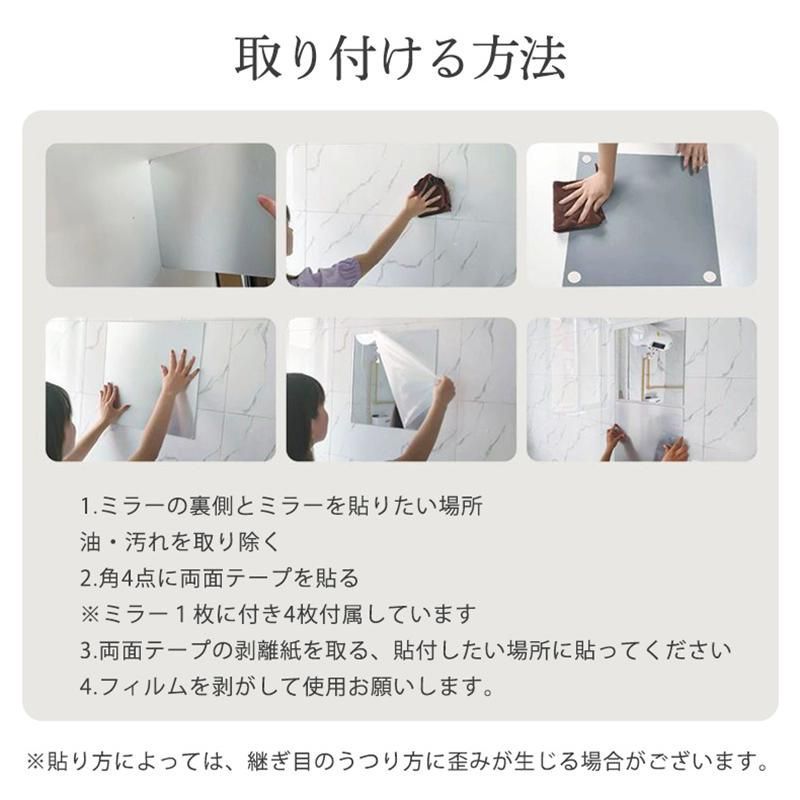 取り付ける方法

1.ミラーの裏側とミラーを貼りたい場所
油・汚れを取り除く
2.角4点に両面テープを貼る
※ミラー１枚に付き4枚付属しています
3.両面テープの剥離紙を取る、貼付したい場所に貼ってください
4.フィルムを剥がして使用お願いします。

※貼り方によっては、継ぎ目のうつり方に歪みが生じる場合がございます。