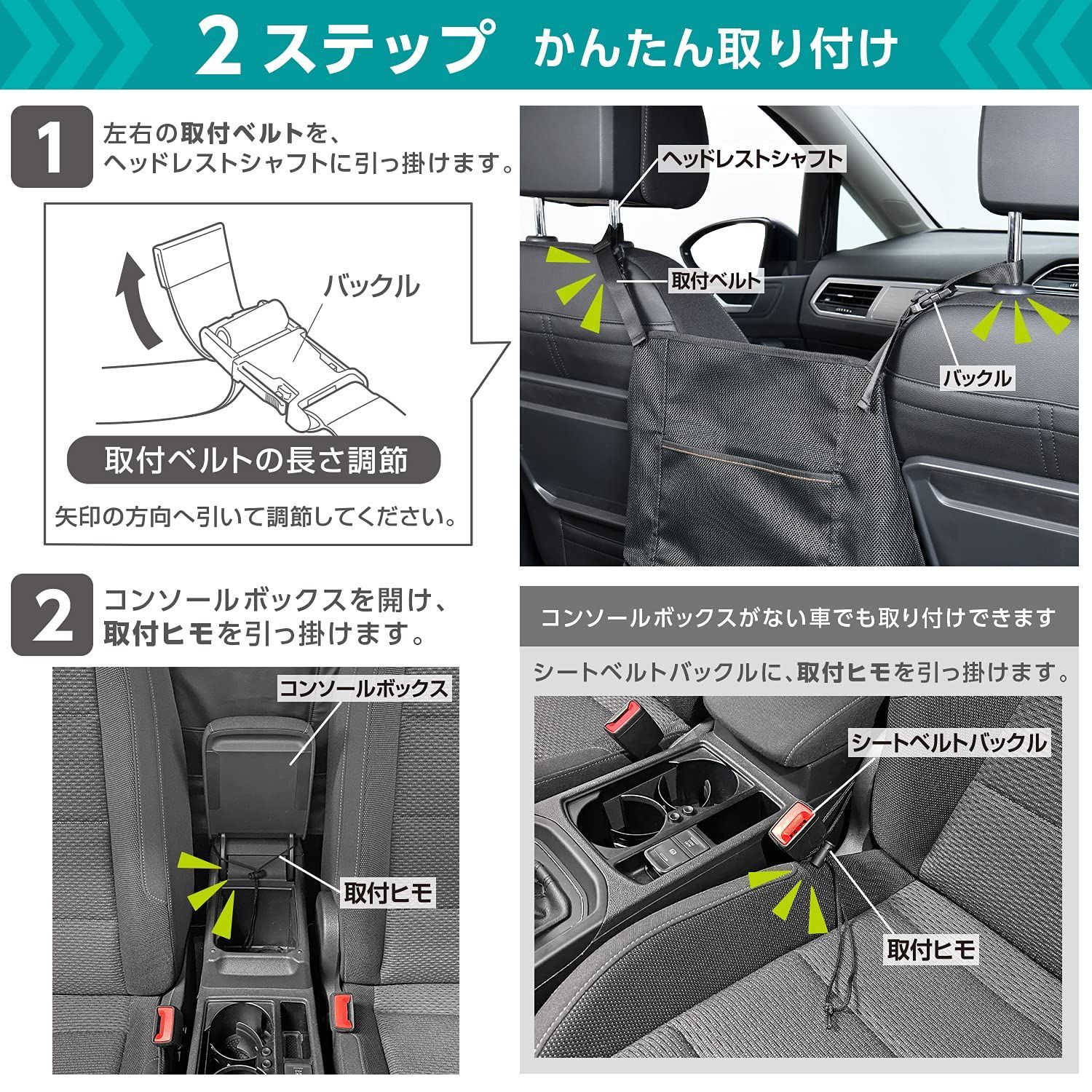 2ステップ かんたん取り付け

1 左右の取付ベルトを、ヘッドレストシャフトに引っ掛けます。

バックル

取付ベルトの長さ調節

矢印の方向へ引いて調節してください。

ヘッドレストシャフト

取付ベルト

バックル

2 コンソールボックスを開け、取付ヒモを引っ掛けます。

コンソールボックス

取付ヒモ

コンソールボックスがない車でも取り付けできます

シートベルトバックルに、取付ヒモを引っ掛けます。

シートベルトバックル

取付ヒモ