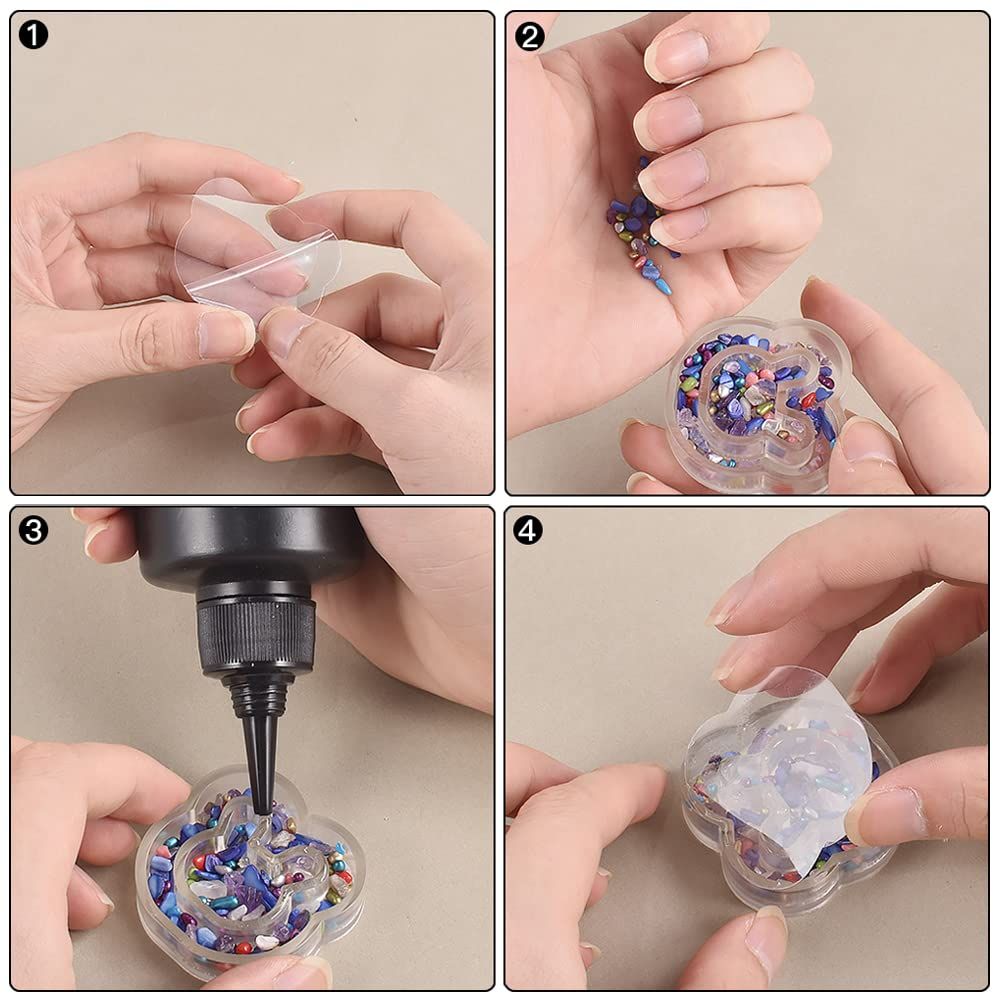 1
2
3
4