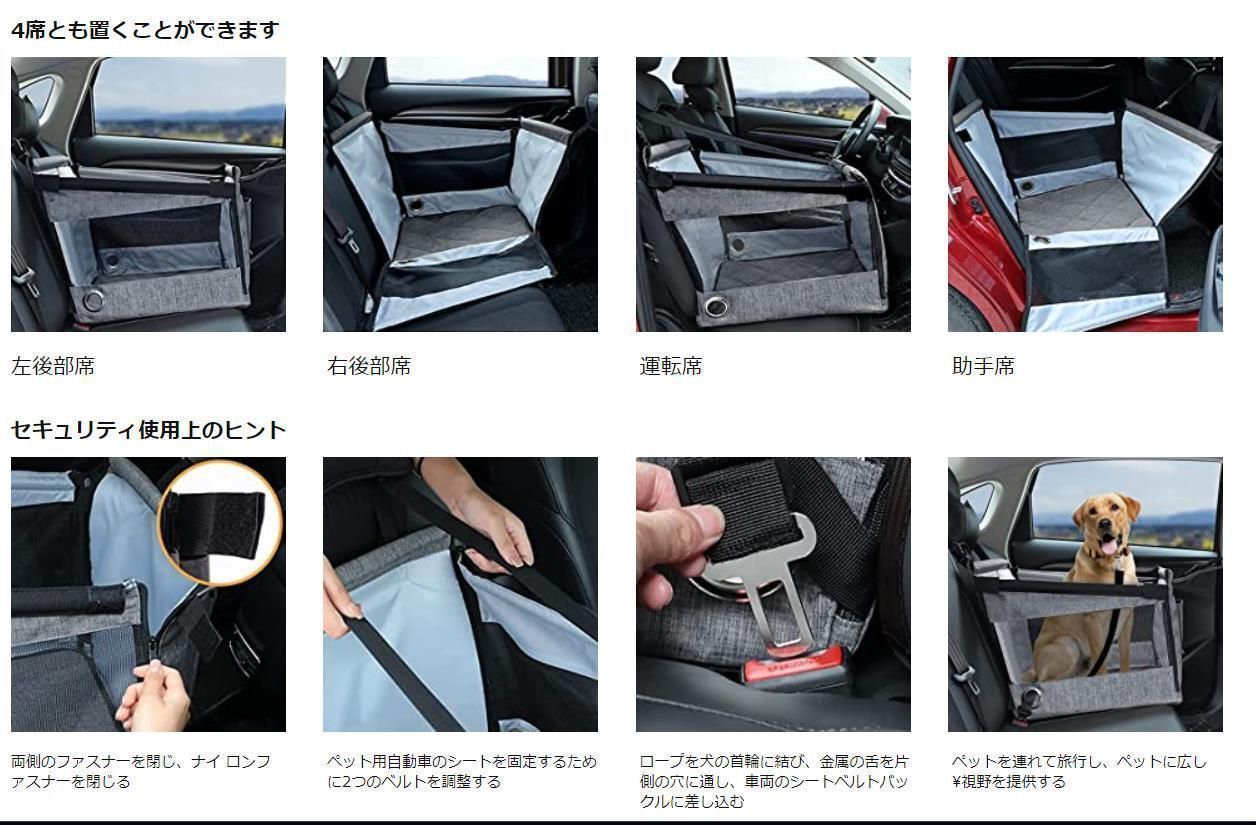 4席とも置くことができます

左後部席

右後部席

運転席

助手席

セキュリティ使用上のヒント

両側のファスナーを閉じ、ナイ ロンファスナーを閉じる

ペット用自動車のシートを固定するために2つのベルトを調整する

ロープを犬の首輪に結び、金属の舌を片側の穴に通し、車両のシートベルトバックルに差し込む

ペットを連れて旅行し、ペットに広し¥視野を提供する